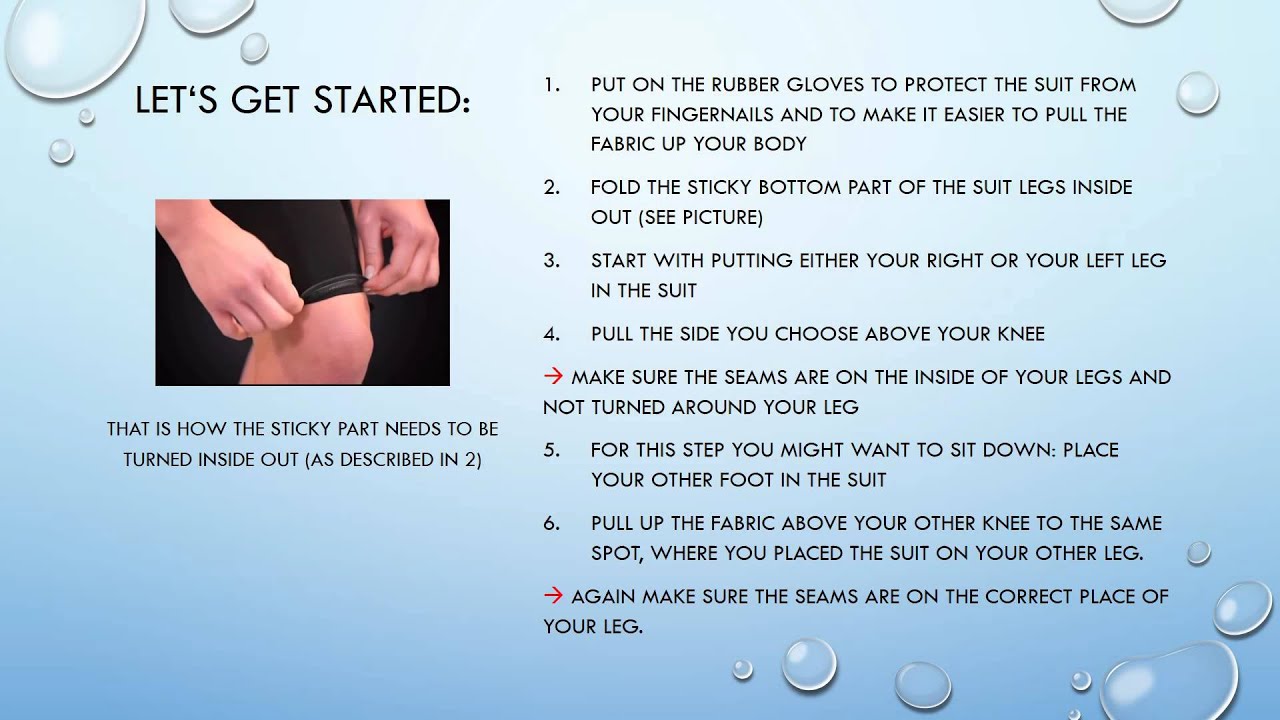 LET'S GET STARTED:

THAT IS HOW THE STICKY PART NEEDS TO BE TURNED INSIDE OUT (AS DESCRIBED IN 2)

1. PUT ON THE RUBBER GLOVES TO PROTECT THE SUIT FROM YOUR FINGERNAILS AND TO MAKE IT EASIER TO PULL THE FABRIC UP YOUR BODY

2. FOLD THE STICKY BOTTOM PART OF THE SUIT LEGS INSIDE OUT (SEE PICTURE)

3. START WITH PUTTING EITHER YOUR RIGHT OR YOUR LEFT LEG IN THE SUIT

4. PULL THE SIDE YOU CHOOSE ABOVE YOUR KNEE

→ MAKE SURE THE SEAMS ARE ON THE INSIDE OF YOUR LEGS AND NOT TURNED AROUND YOUR LEG

5. FOR THIS STEP YOU MIGHT WANT TO SIT DOWN: PLACE YOUR OTHER FOOT IN THE SUIT

6. PULL UP THE FABRIC ABOVE YOUR OTHER KNEE TO THE SAME SPOT, WHERE YOU PLACED THE SUIT ON YOUR OTHER LEG.

→ AGAIN MAKE SURE THE SEAMS ARE ON THE CORRECT PLACE OF YOUR LEG.