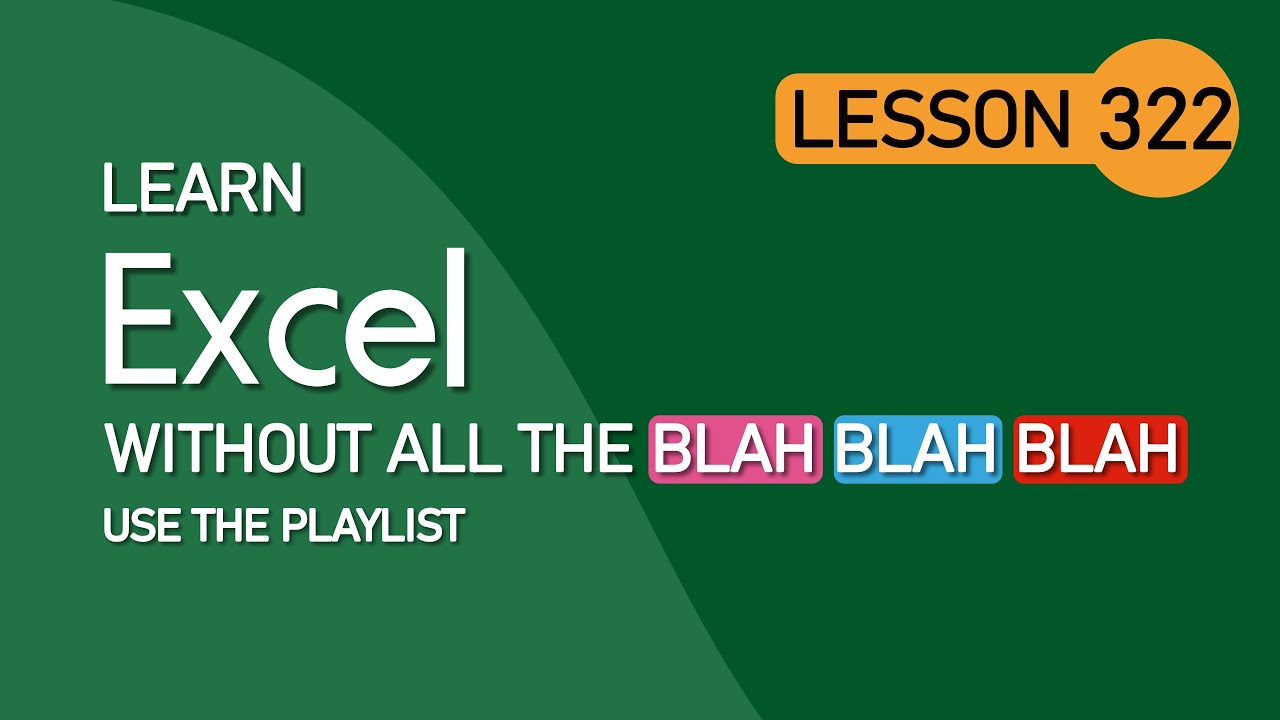 LESSON 322

LEARN
Excel
WITHOUT ALL THE BLAH BLAH BLAH
USE THE PLAYLIST