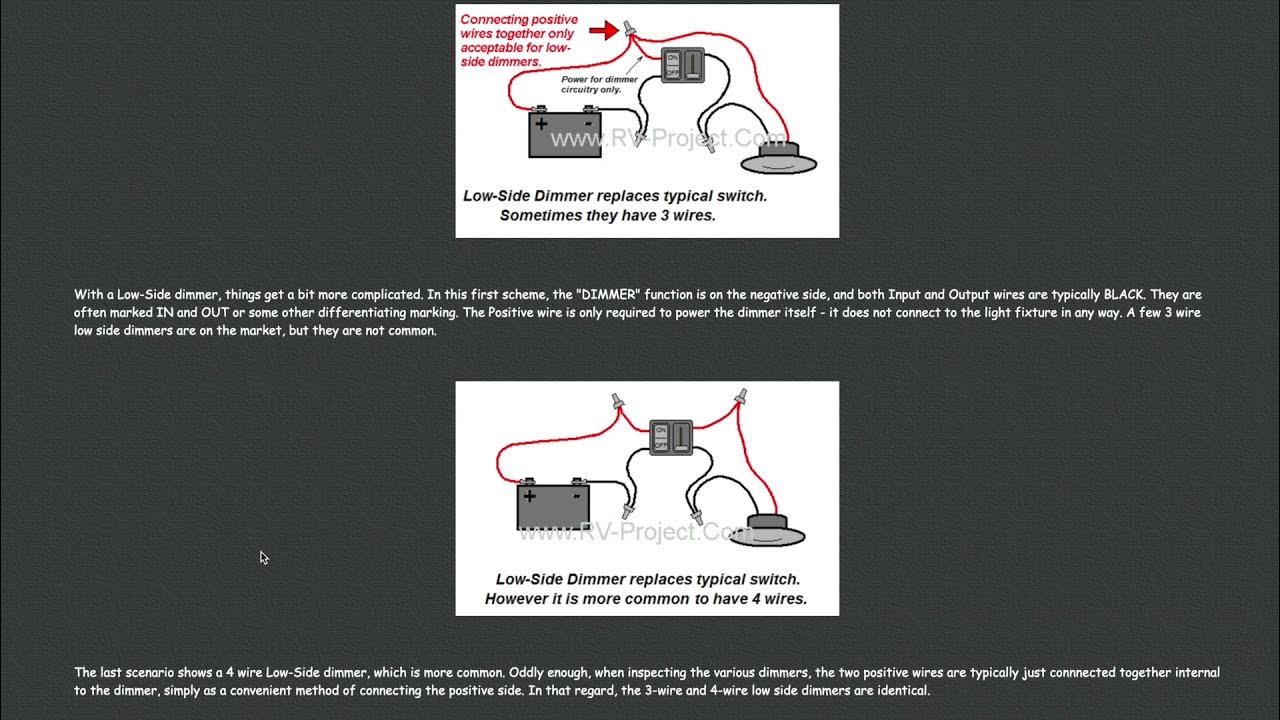 Connecting positive wires together only acceptable for low-side dimmers.

ON
OFF

Power for dimmer circuitry only.

+ -

www.RV-Project.Com

Low-Side Dimmer replaces typical switch. Sometimes they have 3 wires.

With a Low-Side dimmer, things get a bit more complicated. In this first scheme, the "DIMMER" function is on the negative side, and both Input and Output wires are typically BLACK. They are often marked IN and OUT or some other differentiating marking. The Positive wire is only required to power the dimmer itself - it does not connect to the light fixture in any way. A few 3 wire low side dimmers are on the market, but they are not common.

ON
OFF

+ -

www.RV-Project.Com

Low-Side Dimmer replaces typical switch. However it is more common to have 4 wires.

The last scenario shows a 4 wire Low-Side dimmer, which is more common. Oddly enough, when inspecting the various dimmers, the two positive wires are typically just connnected together internal to the dimmer, simply as a convenient method of connecting the positive side. In that regard, the 3-wire and 4-wire low side dimmers are identical.