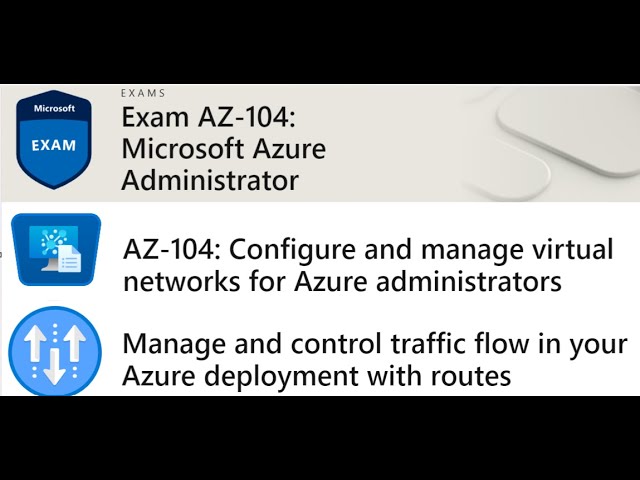 Microsoft
EXAM

EXAMS

Exam AZ-104: Microsoft Azure Administrator

AZ-104: Configure and manage virtual networks for Azure administrators

Manage and control traffic flow in your Azure deployment with routes