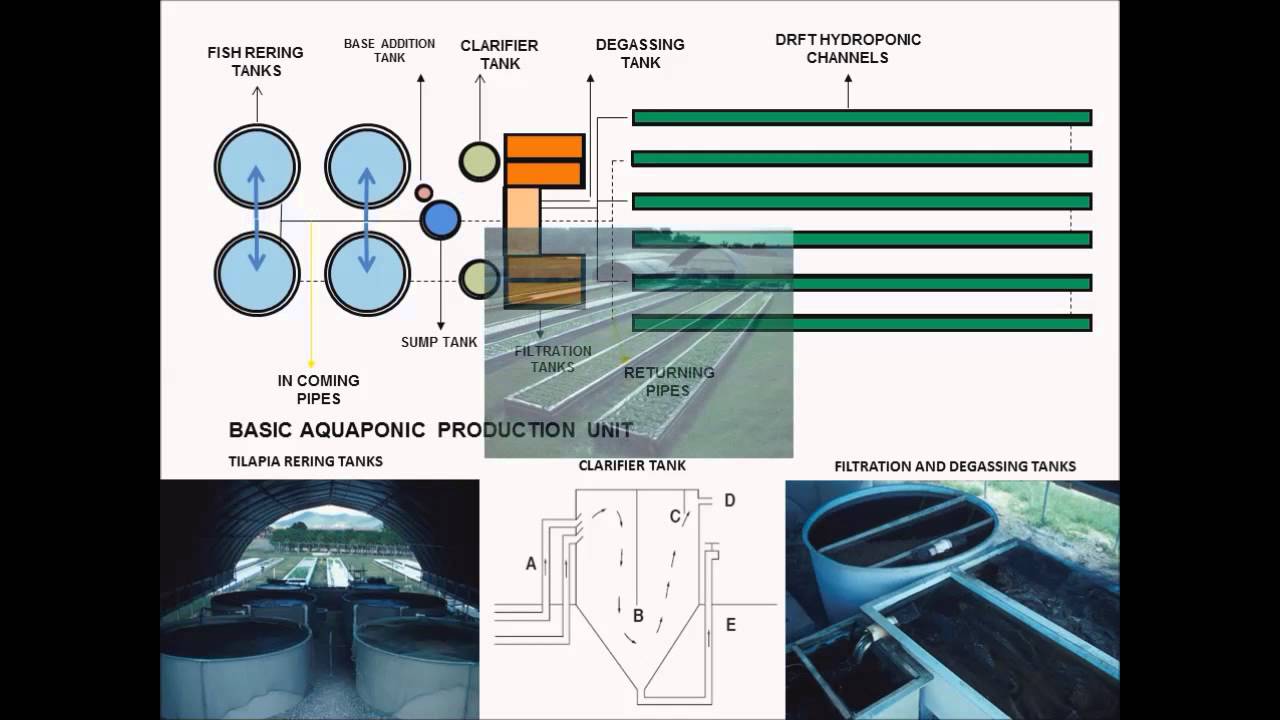 FISH RERING TANKS

BASE ADDITION TANK

CLARIFIER TANK

DEGASSING TANK

DRFT HYDROPONIC CHANNELS

SUMP TANK

FILTRATION TANKS

RETURNING PIPES

IN COMING PIPES

BASIC AQUAPONIC PRODUCTION UNIT

TILAPIA RERING TANKS

CLARIFIER TANK

FILTRATION AND DEGASSING TANKS

A

B

C

D

E