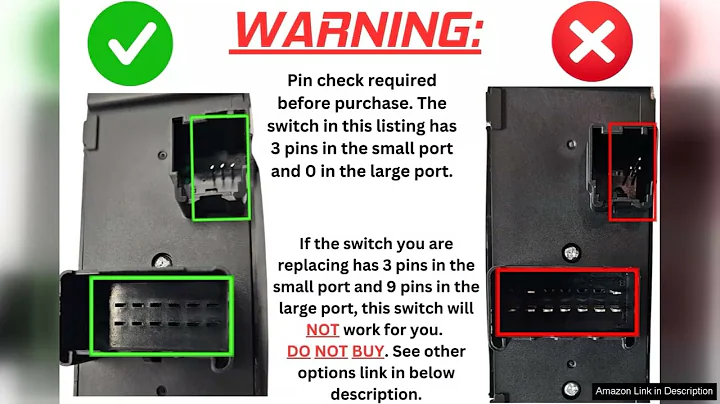 WARNING:

Pin check required before purchase. The switch in this listing has 3 pins in the small port and 0 in the large port.

If the switch you are replacing has 3 pins in the small port and 9 pins in the large port, this switch will NOT work for you. DO NOT BUY. See other options link in below description.

Amazon Link in Description