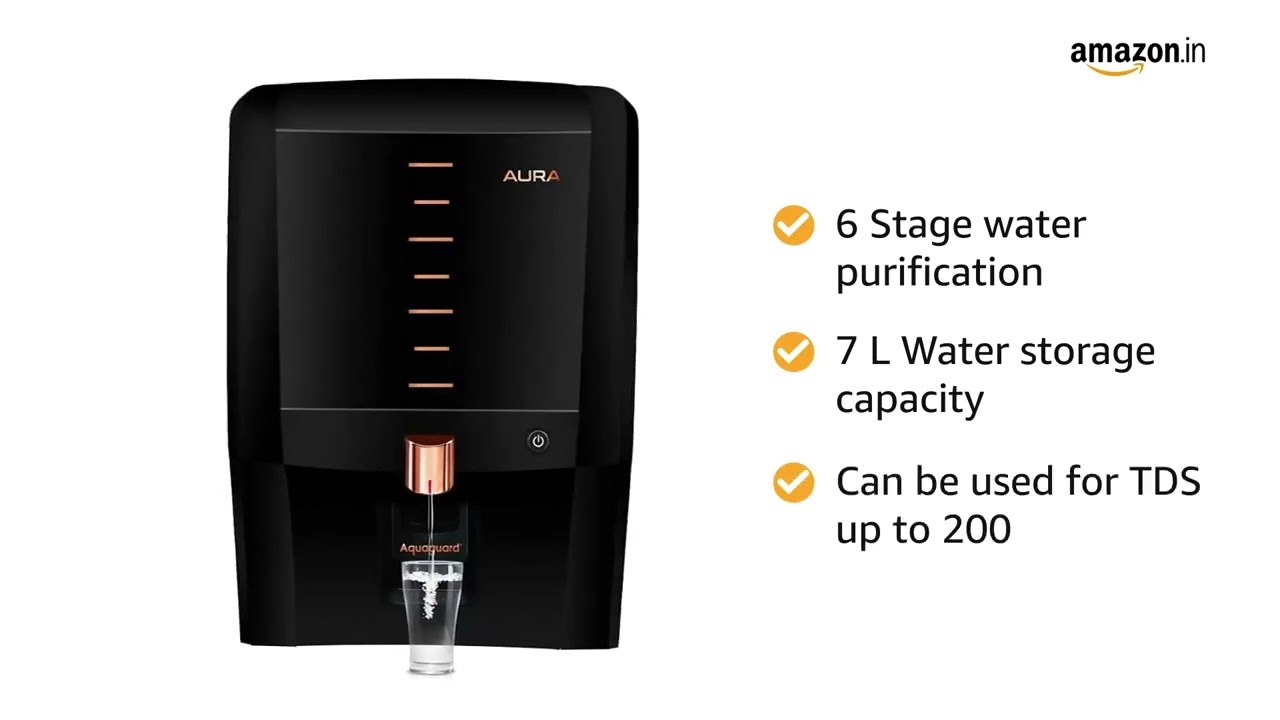 amazon.in

AURA

Aquaguard

6 Stage water purification

7 L Water storage capacity

Can be used for TDS up to 200