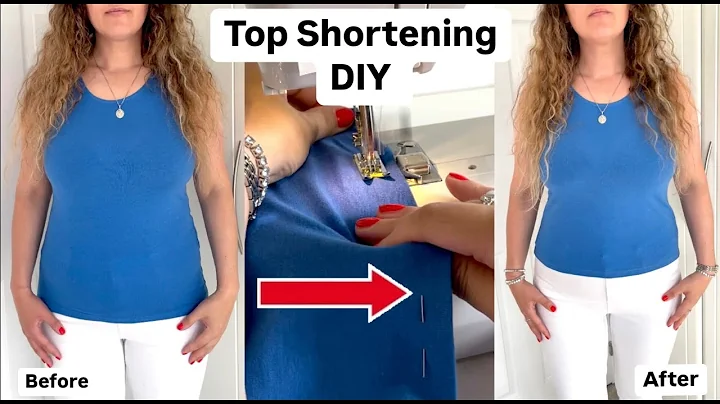 Top Shortening DIY

Before

After