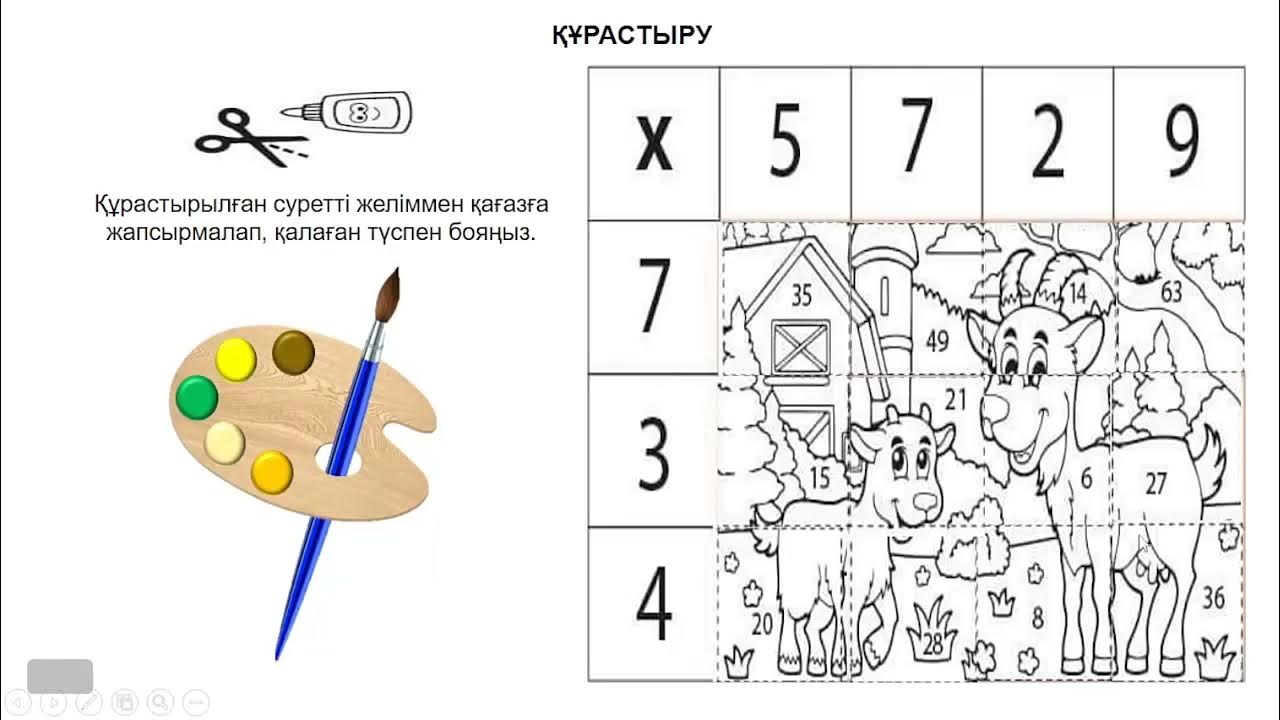 ҚҰРАСТЫРУ

Құрастырылған суретті желіммен қағазға жапсырмалап, қалаған түспен бояңыз.

| x | 5 | 7 | 2 | 9 |
|---|---|---|---|---|
| 7 | 35 | 49 | 14 | 63 |
| 3 | 15 | 21 | 6 | 27 |
| 4 | 20 | 28 | 8 | 36 |