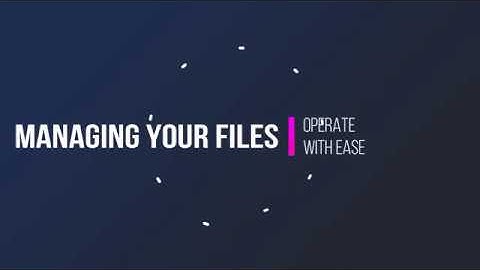 MANAGING YOUR FILES

OPERATE
WITH EASE