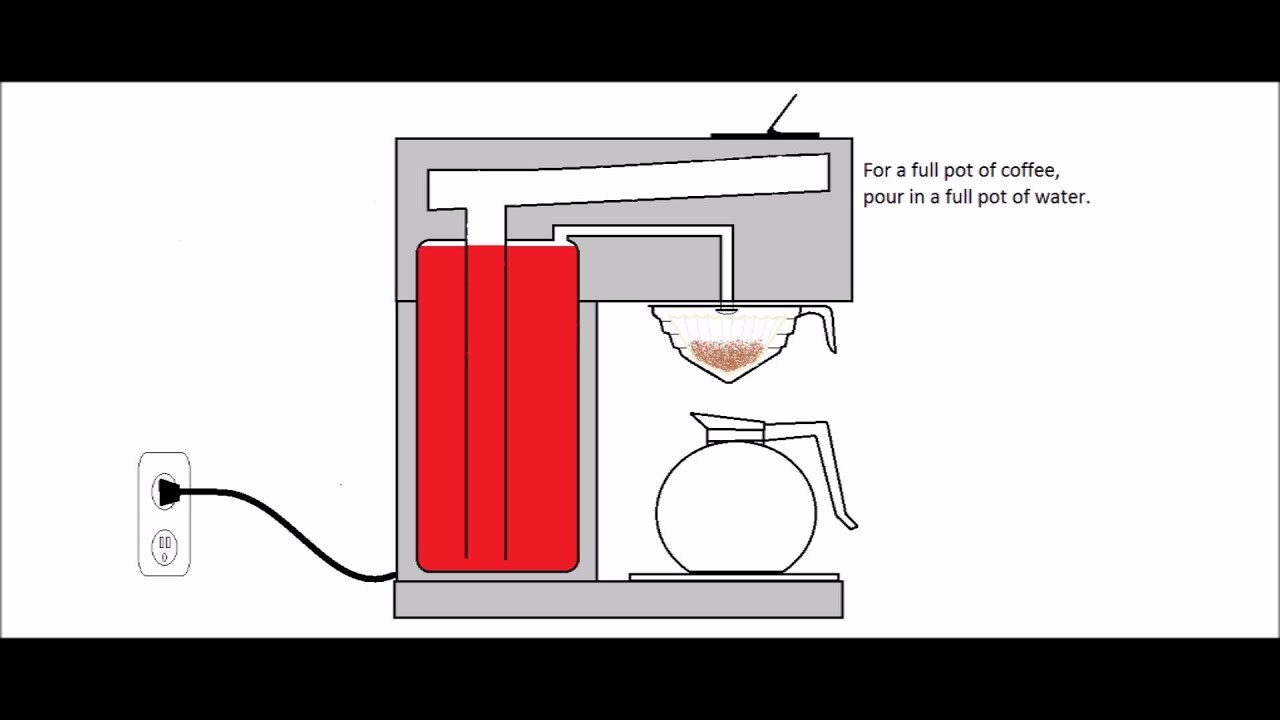 For a full pot of coffee, pour in a full pot of water.