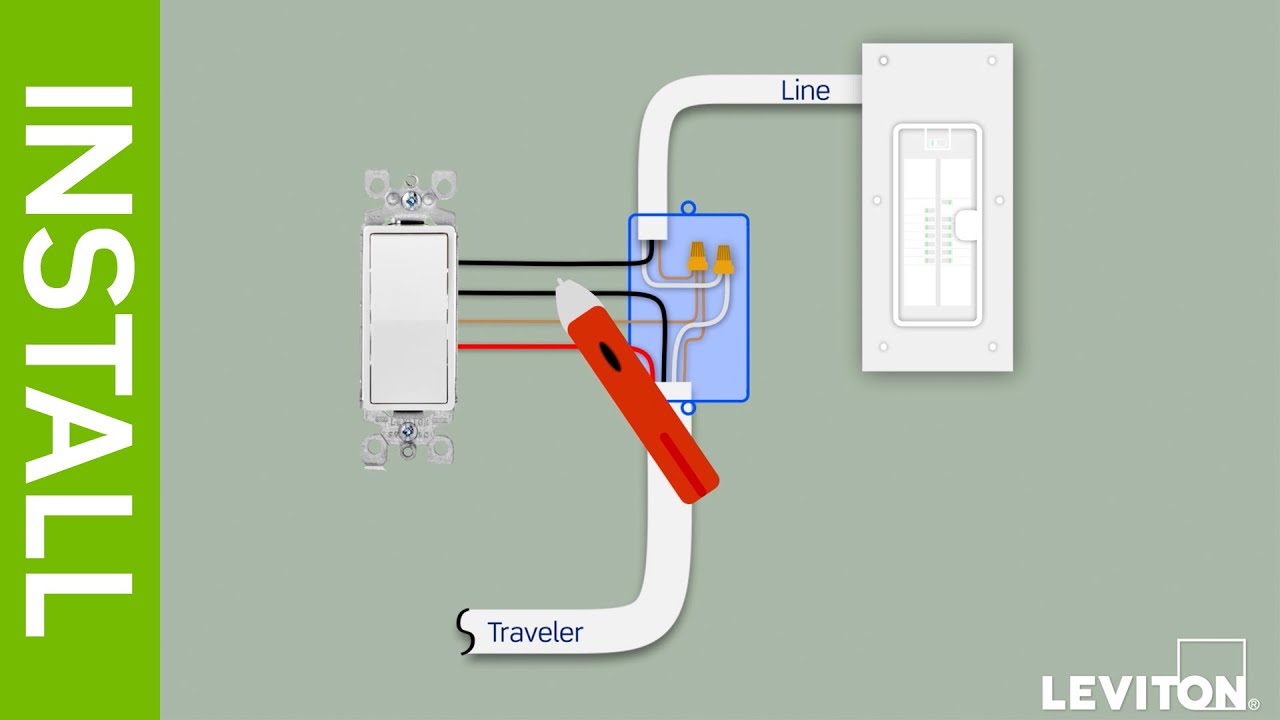 INSTALL

Line

Traveler

LEVITON®