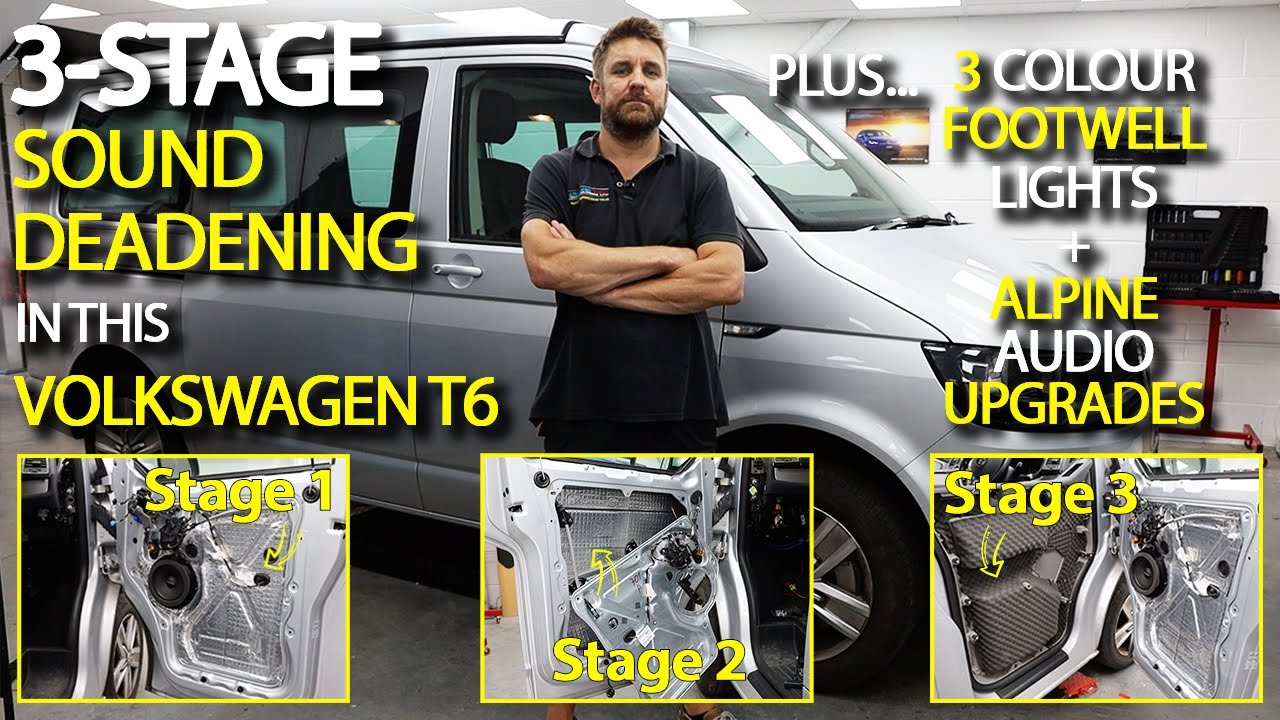 3-STAGE SOUND DEADENING IN THIS VOLKSWAGEN T6

PLUS... 3 COLOUR FOOTWELL LIGHTS + ALPINE AUDIO UPGRADES

Stage 1

Stage 2

Stage 3