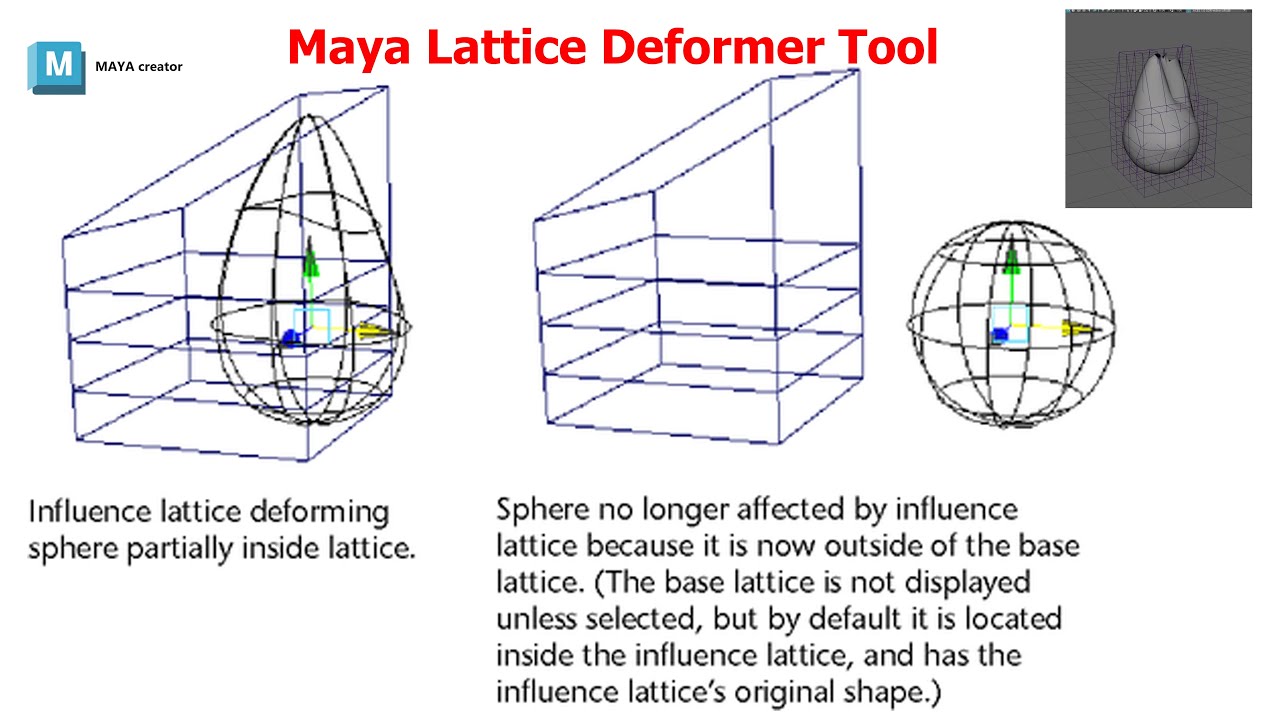 M MAYA creator

Maya Lattice Deformer Tool

Influence lattice deforming sphere partially inside lattice.

Sphere no longer affected by influence lattice because it is now outside of the base lattice. (The base lattice is not displayed unless selected, but by default it is located inside the influence lattice, and has the influence lattice's original shape.)