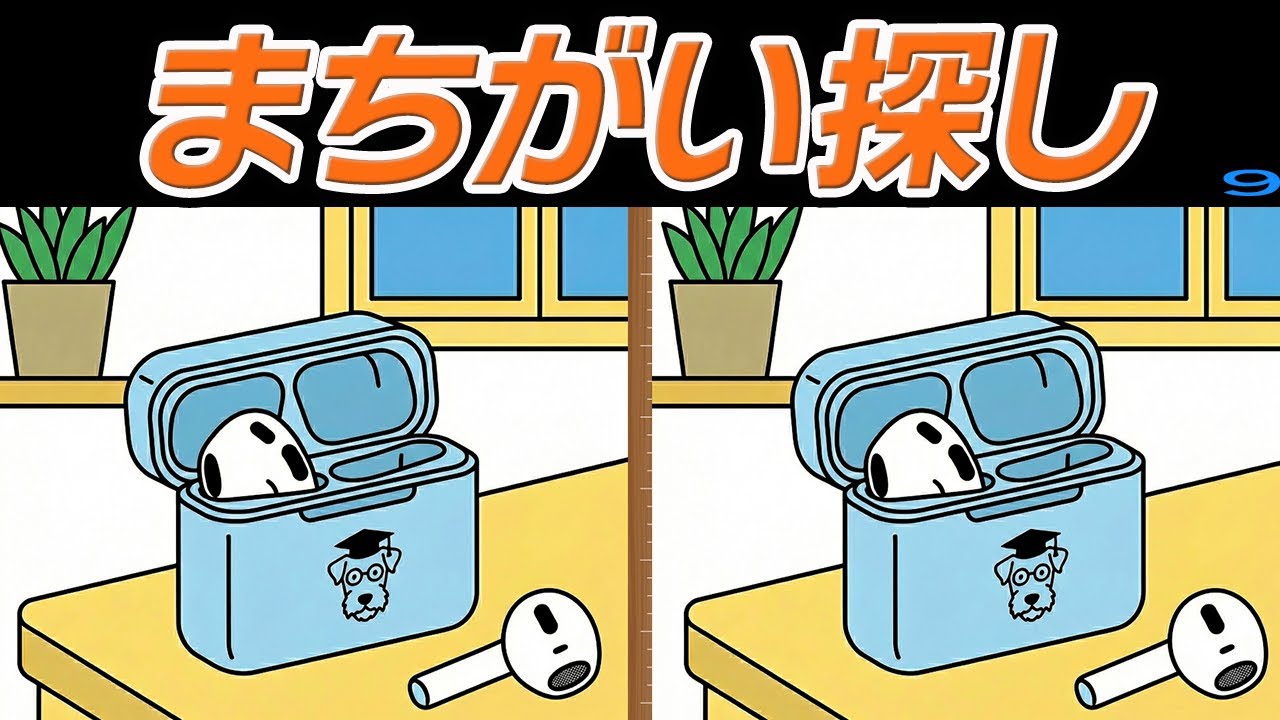 まちがい探し

9