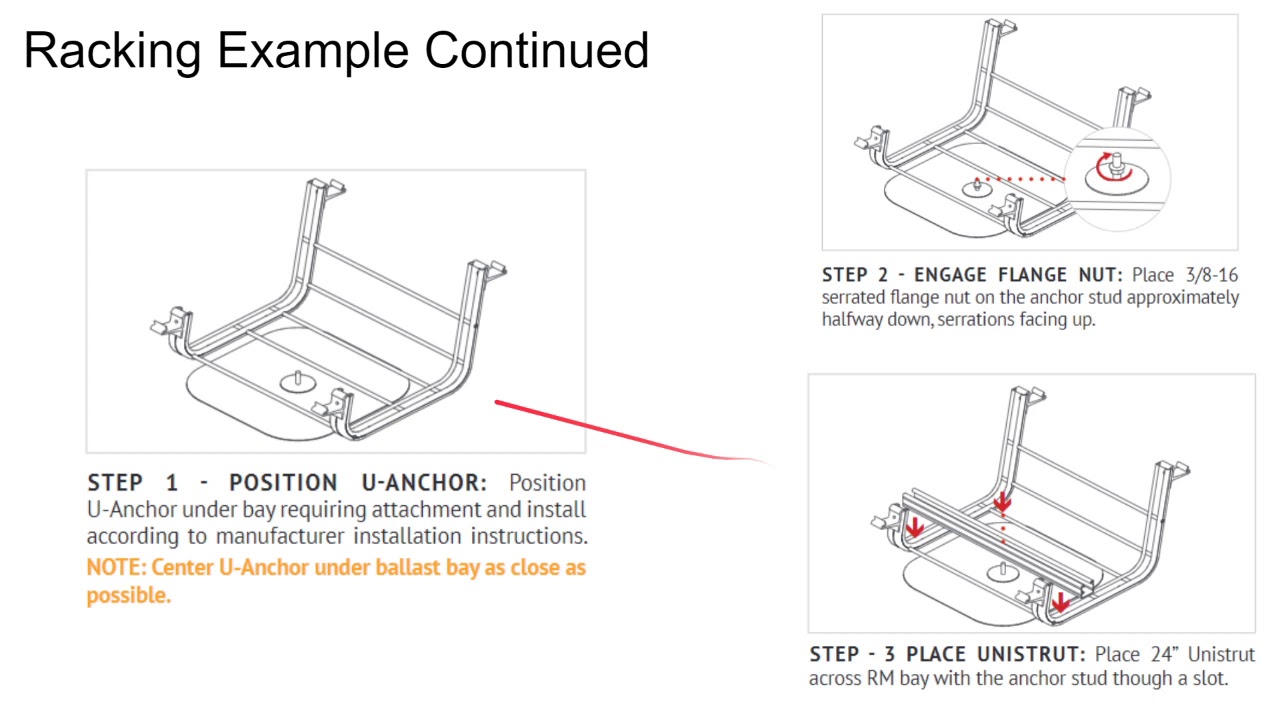 Racking Example Continued

STEP 1 - POSITION U-ANCHOR: Position U-Anchor under bay requiring attachment and install according to manufacturer installation instructions.

NOTE: Center U-Anchor under ballast bay as close as possible.

STEP 2 - ENGAGE FLANGE NUT: Place 3/8-16 serrated flange nut on the anchor stud approximately halfway down, serrations facing up.

STEP - 3 PLACE UNISTRUT: Place 24" Unistrut across RM bay with the anchor stud though a slot.