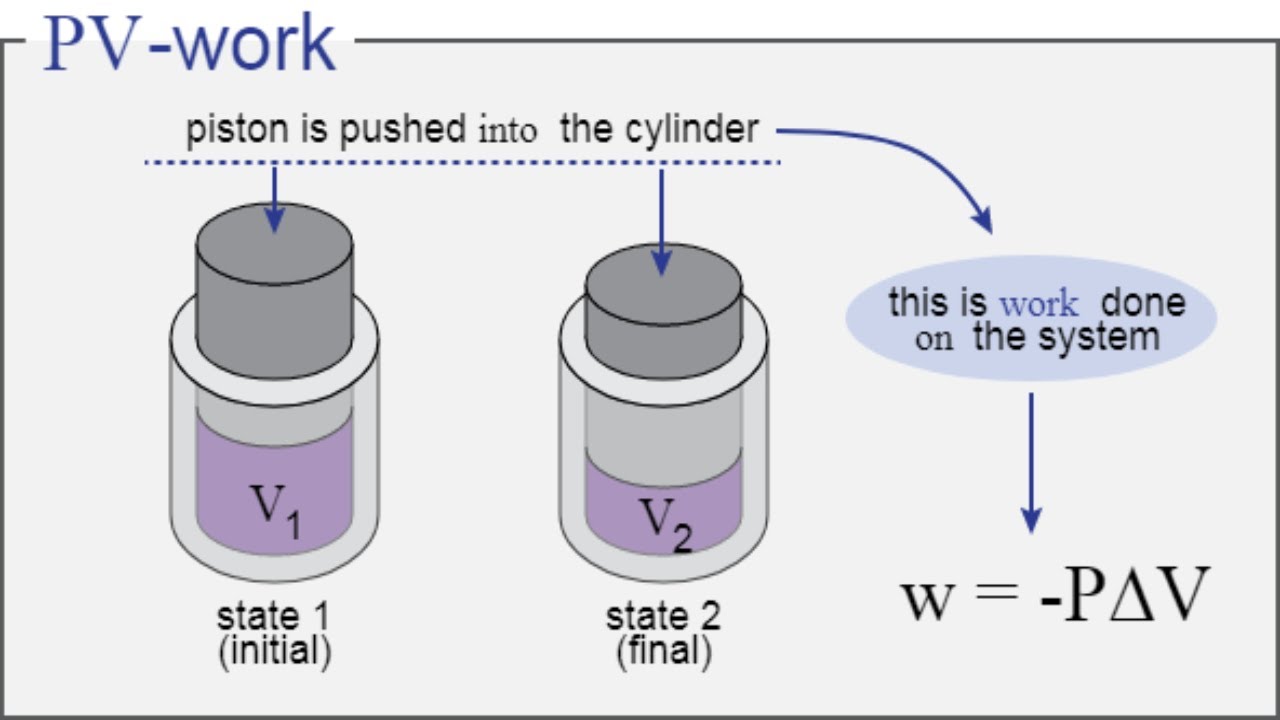 PV-work

piston is pushed into the cylinder

$V_1$

state 1
(initial)

$V_2$

state 2
(final)

this is work done on the system

$w = -P\Delta V$