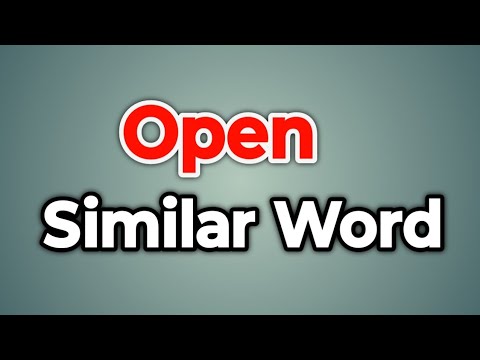 Open
Similar Word