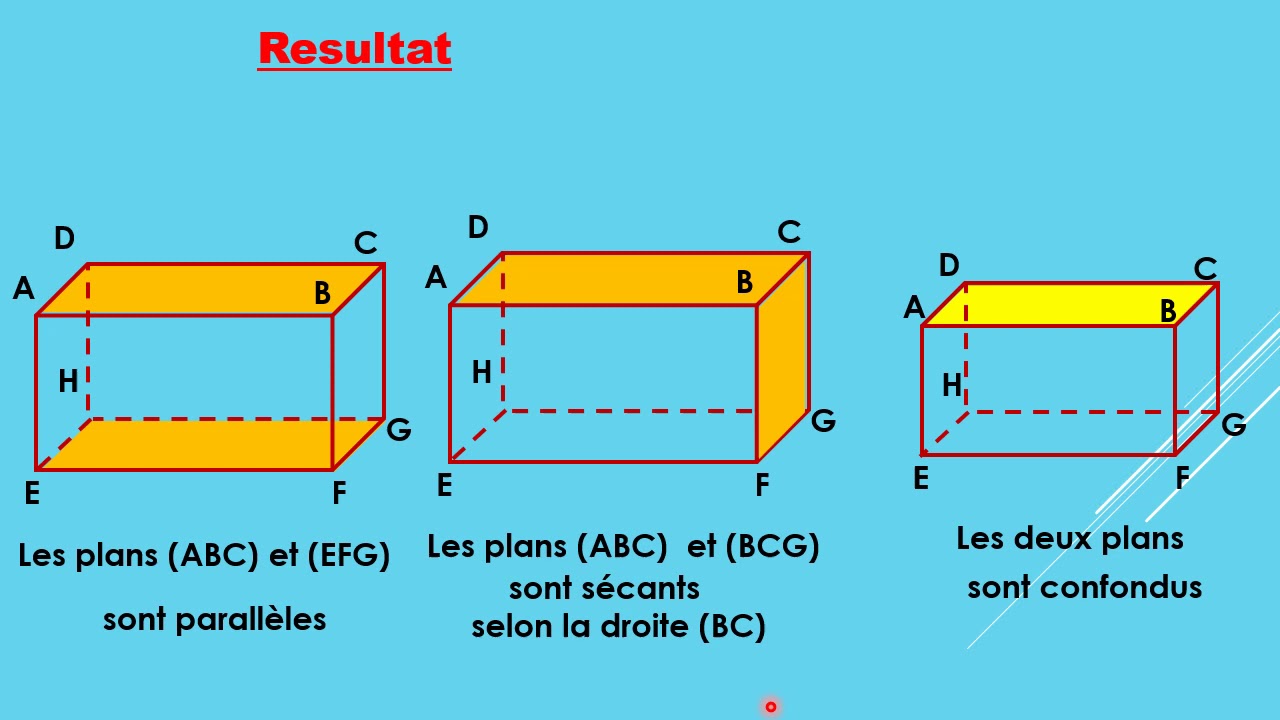 Resultat

D C A B H G E F

Les plans (ABC) et (EFG)

sont parallèles

D C A B H G E F

Les plans (ABC) et (BCG) sont sécants selon la droite (BC)

D C A B H G E F

Les deux plans sont confondus