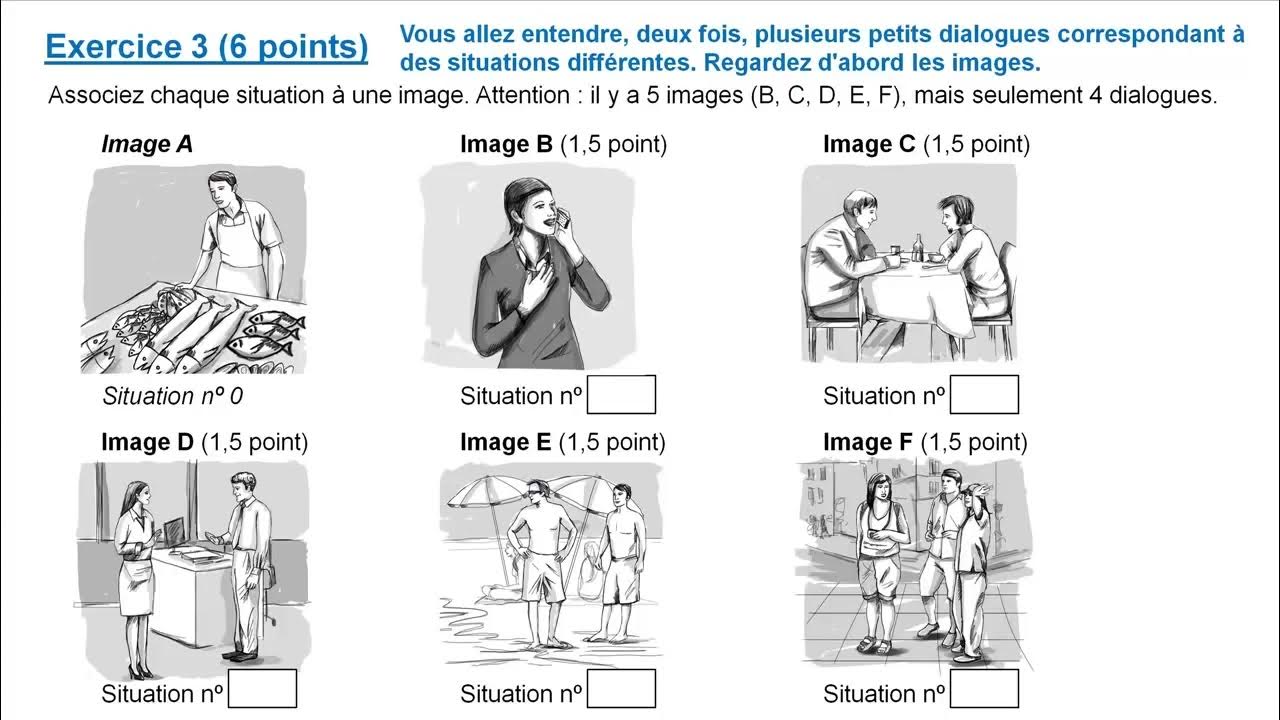 Exercice 3 (6 points)

Vous allez entendre, deux fois, plusieurs petits dialogues correspondant à des situations différentes. Regardez d'abord les images.

Associez chaque situation à une image. Attention : il y a 5 images (B, C, D, E, F), mais seulement 4 dialogues.

Image A

Situation nº 0

Image B (1,5 point)

Situation nº

Image C (1,5 point)

Situation nº

Image D (1,5 point)

Situation nº

Image E (1,5 point)

Situation nº

Image F (1,5 point)

Situation nº