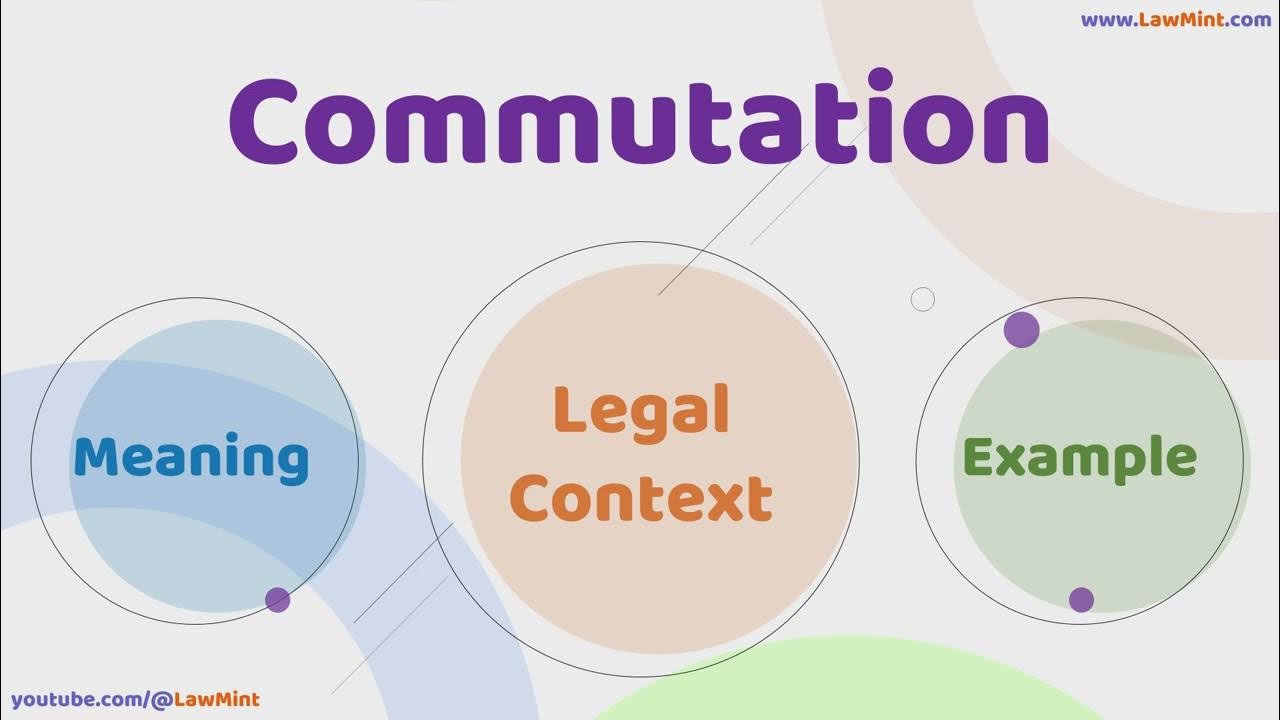 www.LawMint.com

Commutation

Meaning

Legal Context

Example

youtube.com/@LawMint