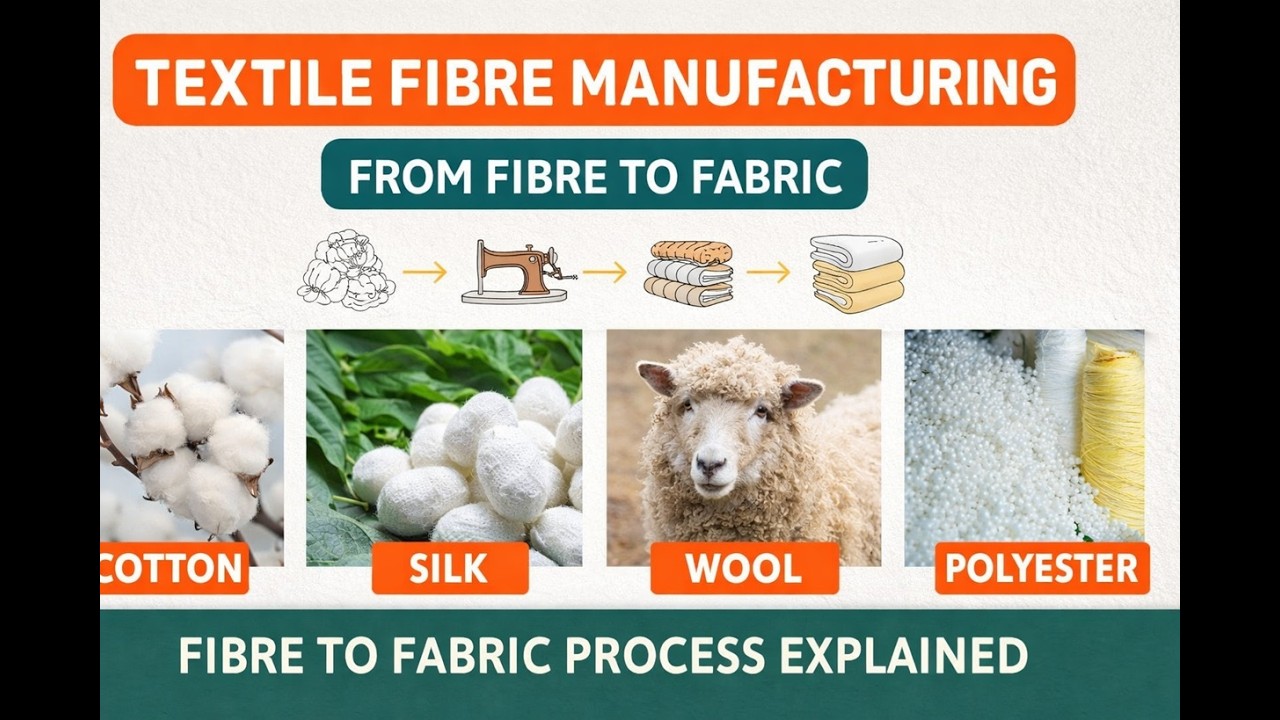 TEXTILE FIBRE MANUFACTURING

FROM FIBRE TO FABRIC

COTTON

SILK

WOOL

POLYESTER

FIBRE TO FABRIC PROCESS EXPLAINED