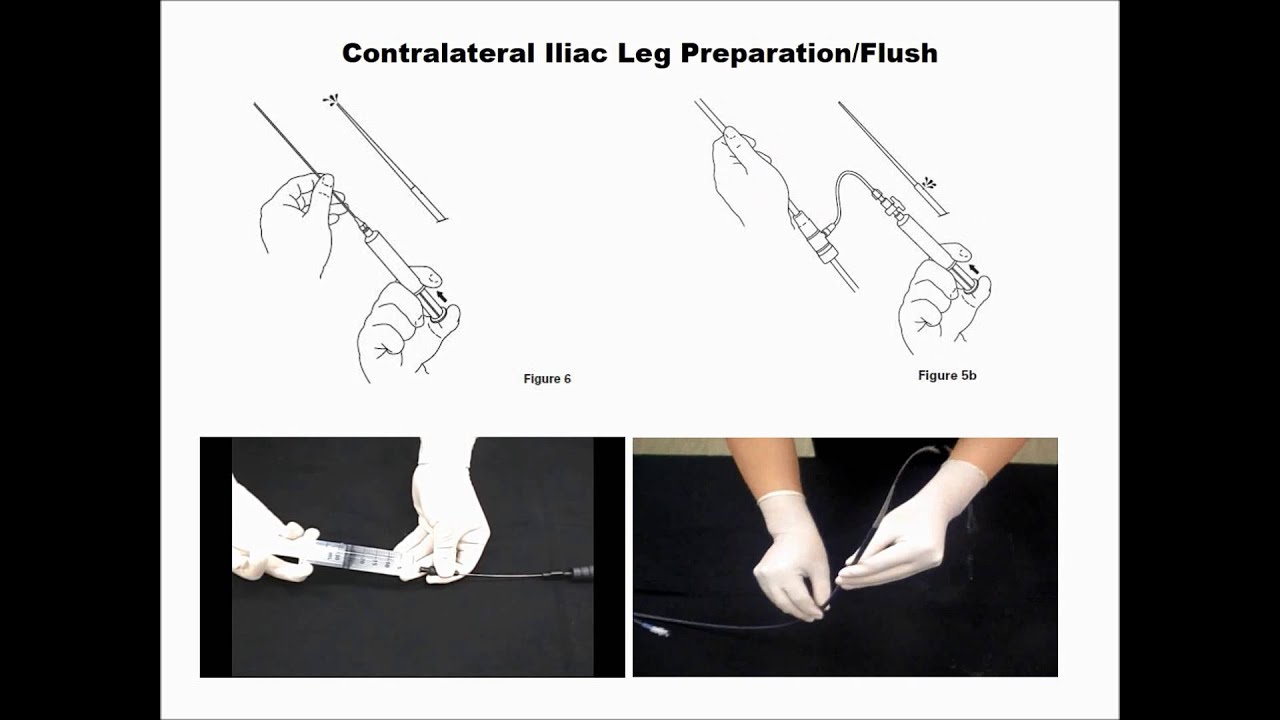 Contralateral Iliac Leg Preparation/Flush

Figure 6

Figure 5b