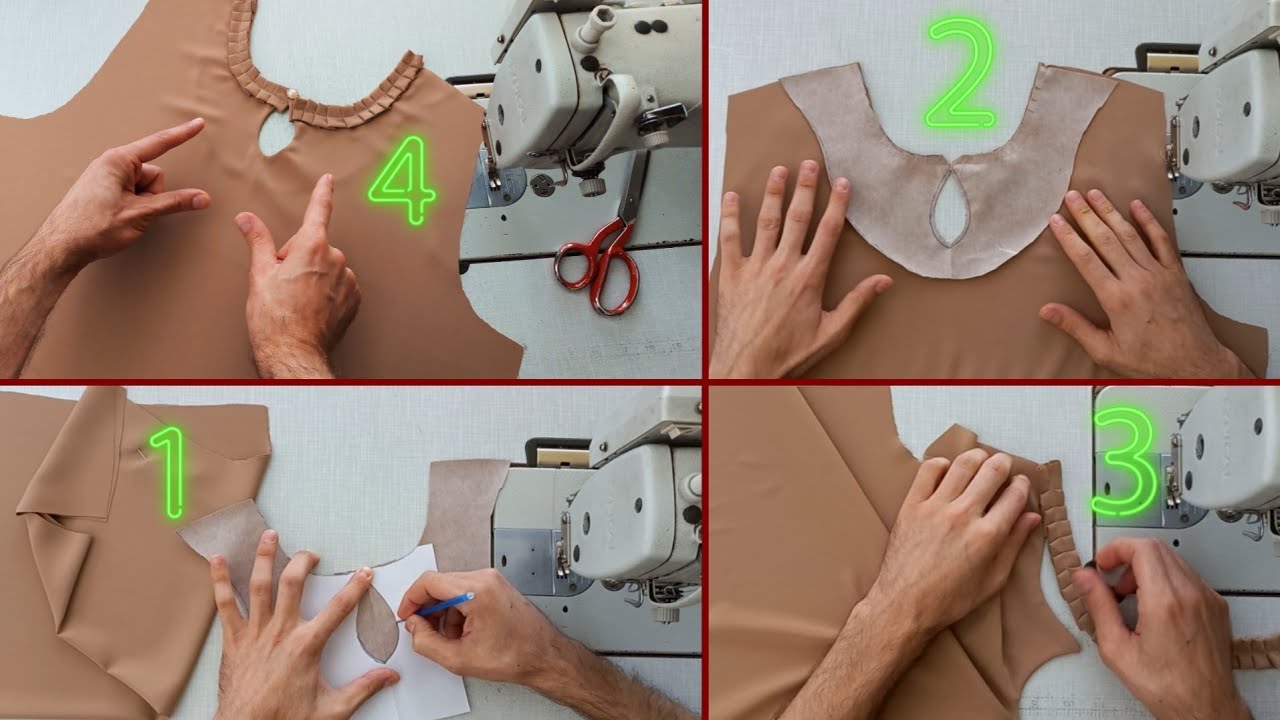 4

2

1

3