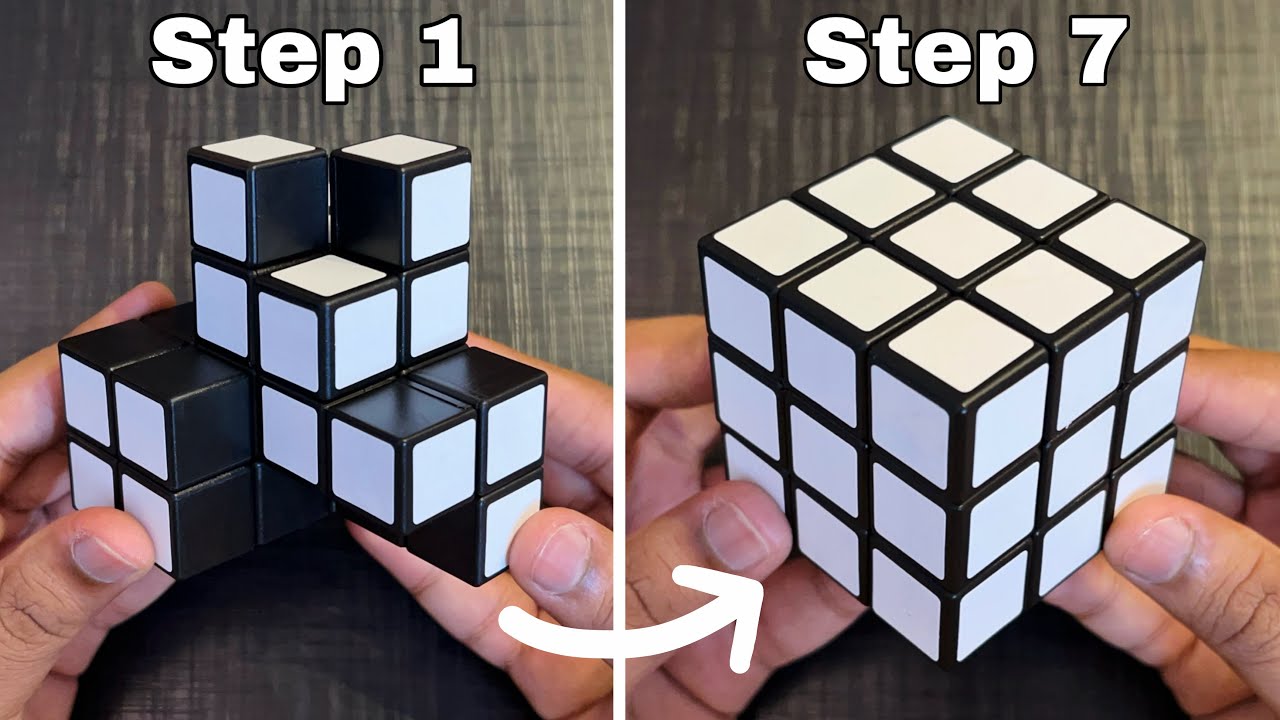 Step 1

Step 7