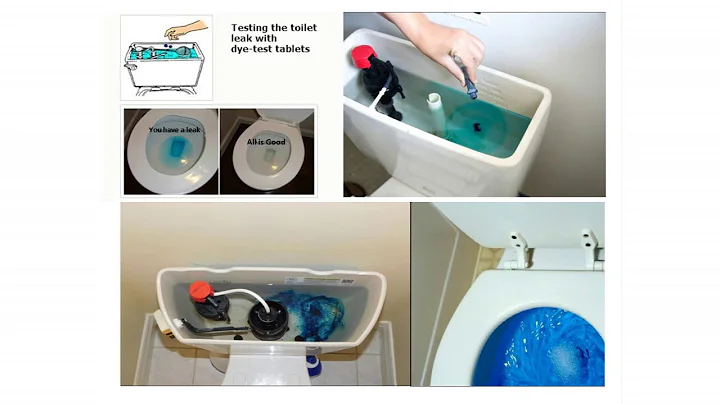 Testing the toilet leak with dye-test tablets

You have a leak

All is Good