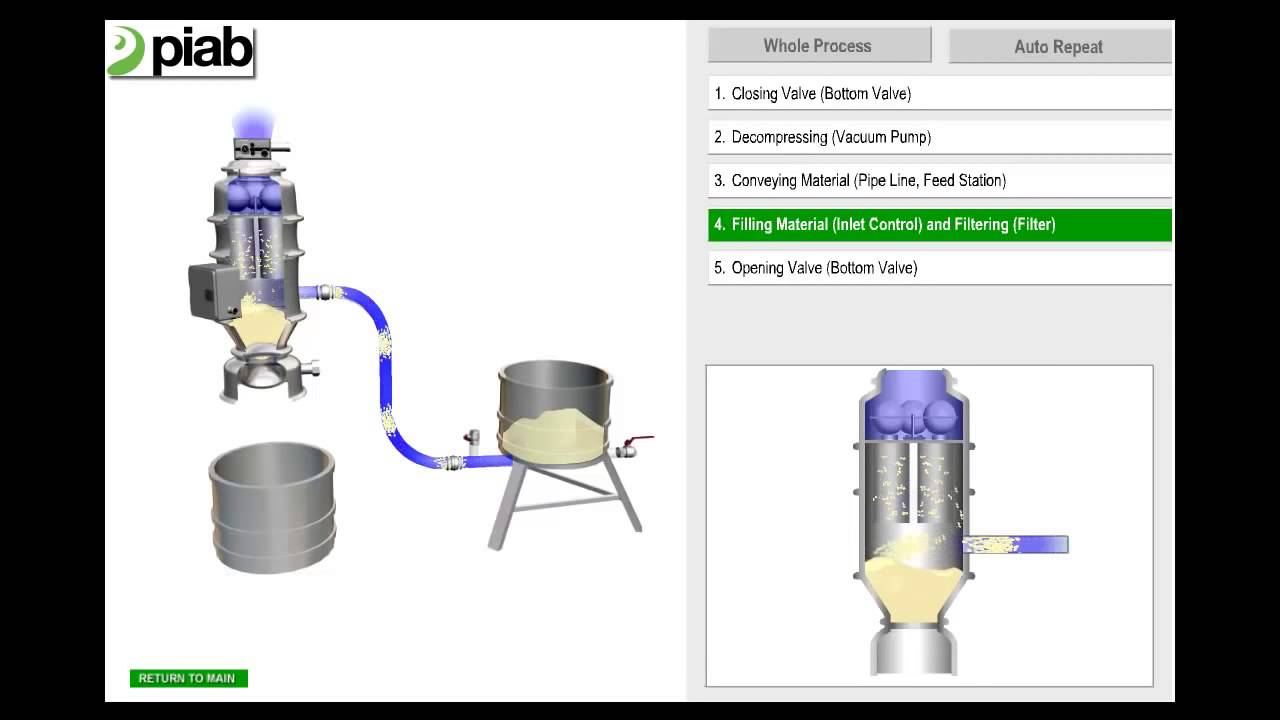 piab

Whole Process

Auto Repeat

1. Closing Valve (Bottom Valve)

2. Decompressing (Vacuum Pump)

3. Conveying Material (Pipe Line, Feed Station)

4. Filling Material (Inlet Control) and Filtering (Filter)

5. Opening Valve (Bottom Valve)

RETURN TO MAIN