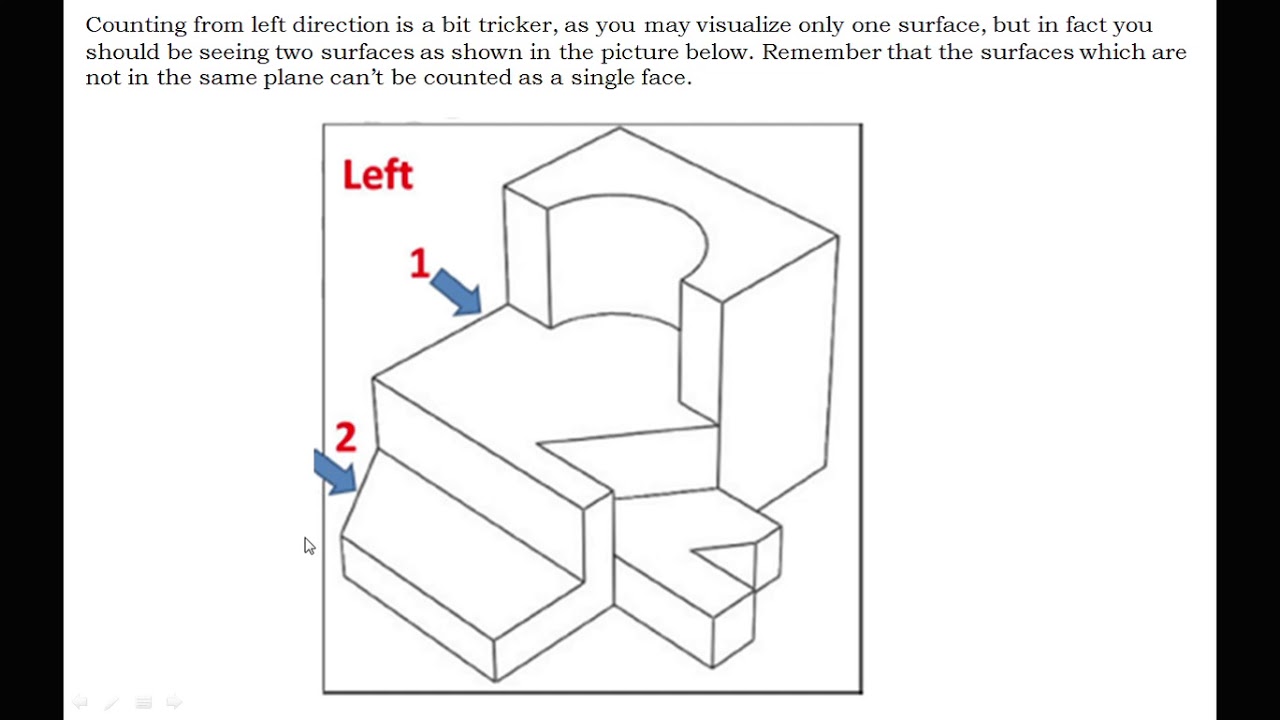 Counting from left direction is a bit tricker, as you may visualize only one surface, but in fact you should be seeing two surfaces as shown in the picture below. Remember that the surfaces which are not in the same plane can't be counted as a single face.

Left

1

2