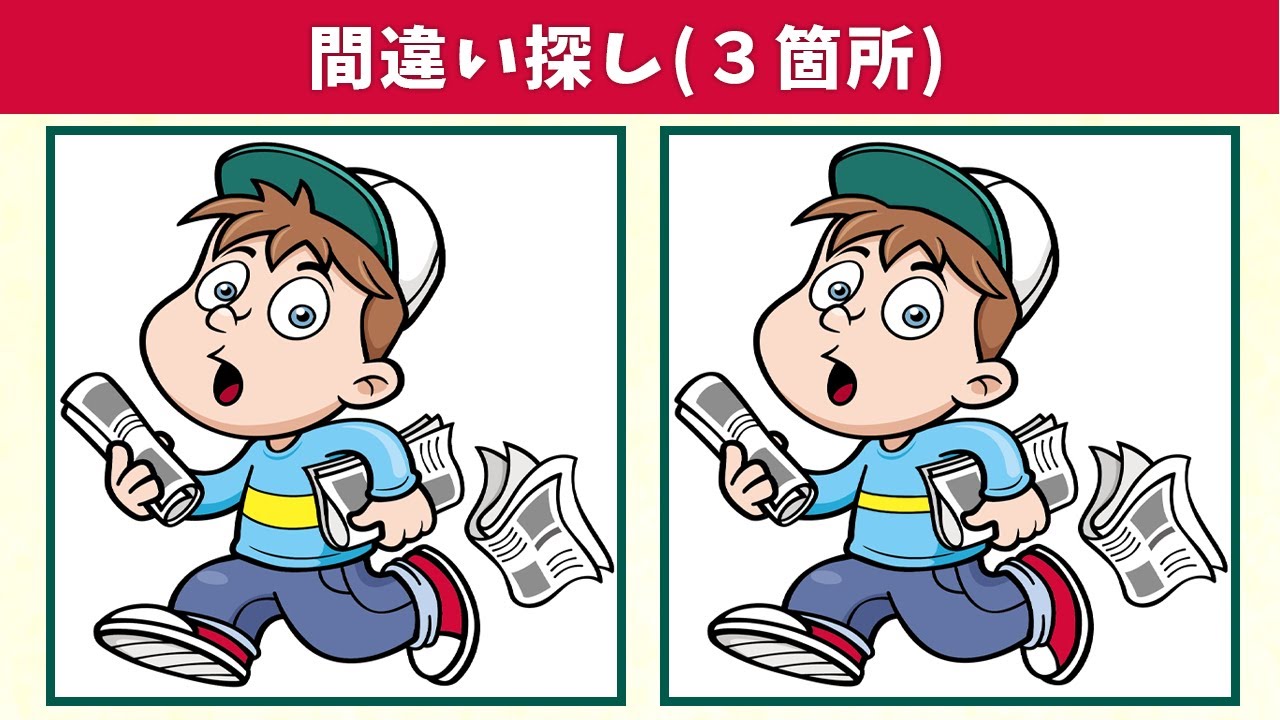 間違い探し(３箇所)