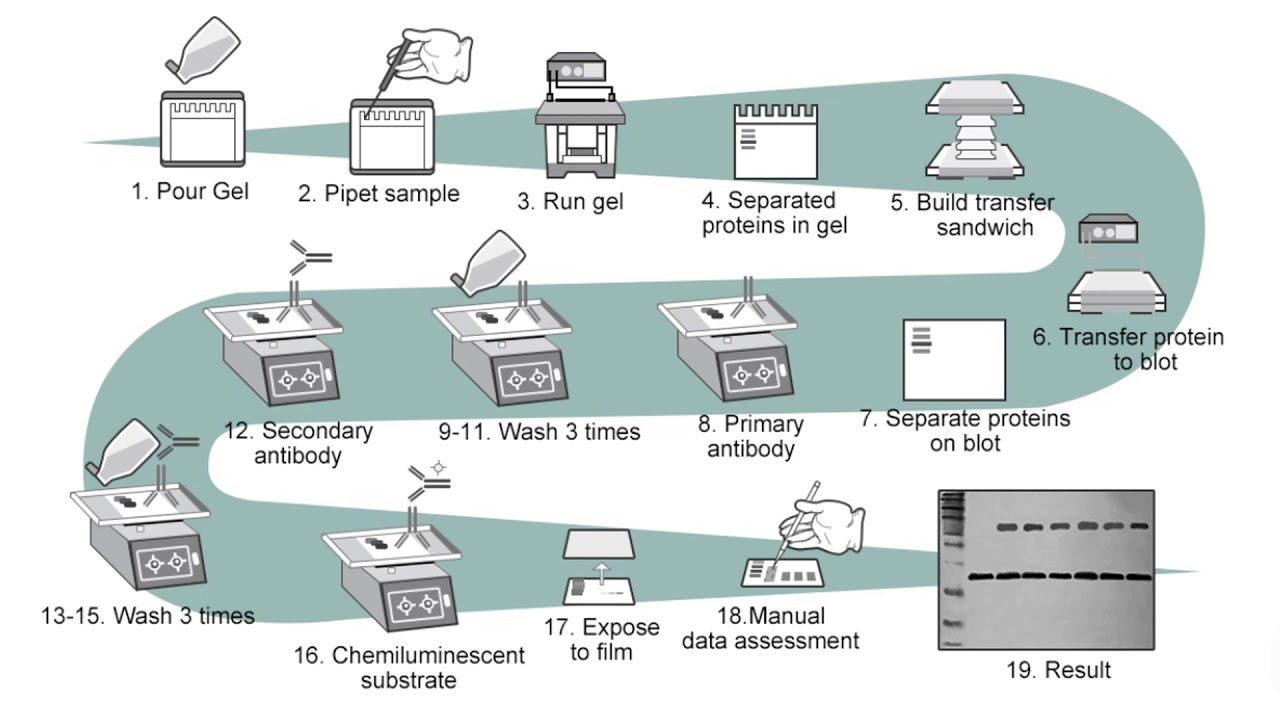 1. Pour Gel
2. Pipet sample
3. Run gel
4. Separated proteins in gel
5. Build transfer sandwich
6. Transfer protein to blot
7. Separate proteins on blot
8. Primary antibody
9-11. Wash 3 times
12. Secondary antibody
13-15. Wash 3 times
16. Chemiluminescent substrate
17. Expose to film
18.Manual data assessment
19. Result