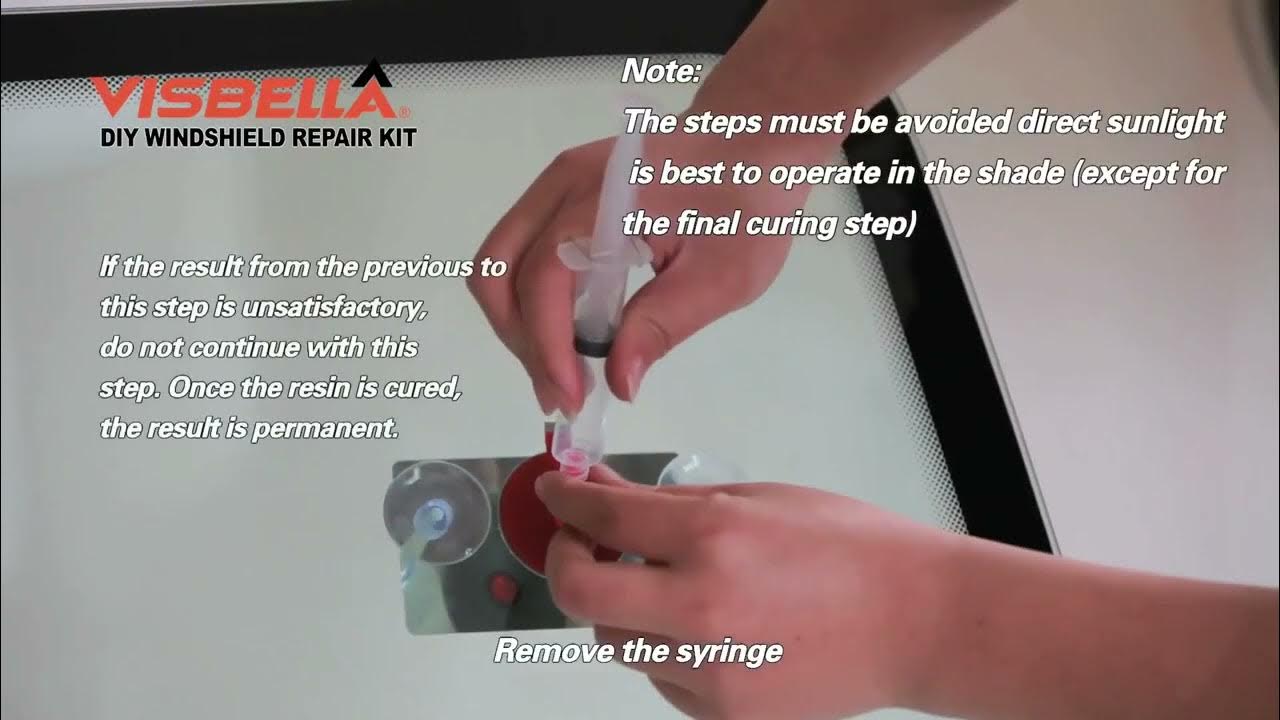 VISBELLA®
DIY WINDSHIELD REPAIR KIT

Note:
The steps must be avoided direct sunlight is best to operate in the shade (except for the final curing step)

If the result from the previous to this step is unsatisfactory, do not continue with this step. Once the resin is cured, the result is permanent.

Remove the syringe