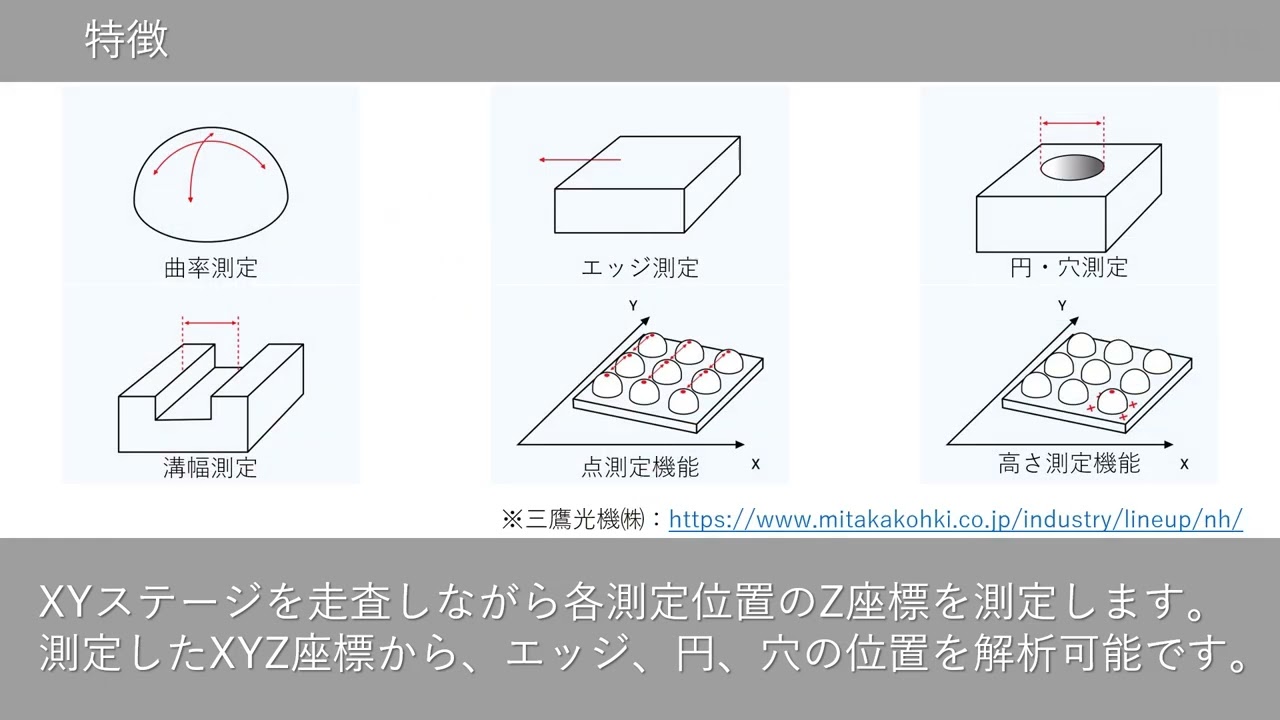 特徴

曲率測定

エッジ測定

円・穴測定

溝幅測定

Y
X
点測定機能

Y
X
高さ測定機能

※三鷹光機㈱：https://www.mitakakohki.co.jp/industry/lineup/nh/

XYステージを走査しながら各測定位置のZ座標を測定します。
測定したXYZ座標から、エッジ、円、穴の位置を解析可能です。