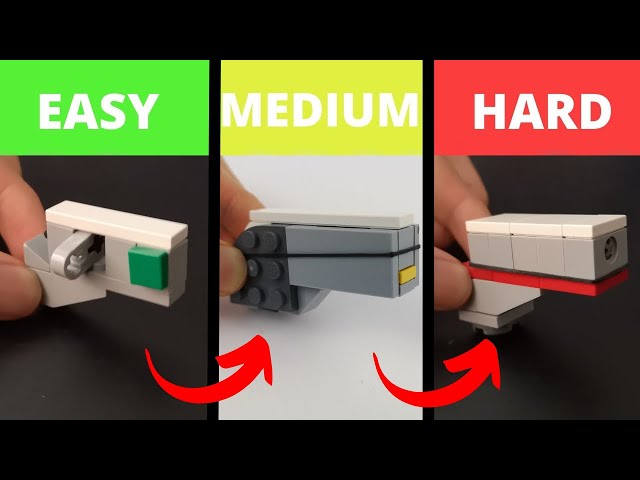 EASY

MEDIUM

HARD