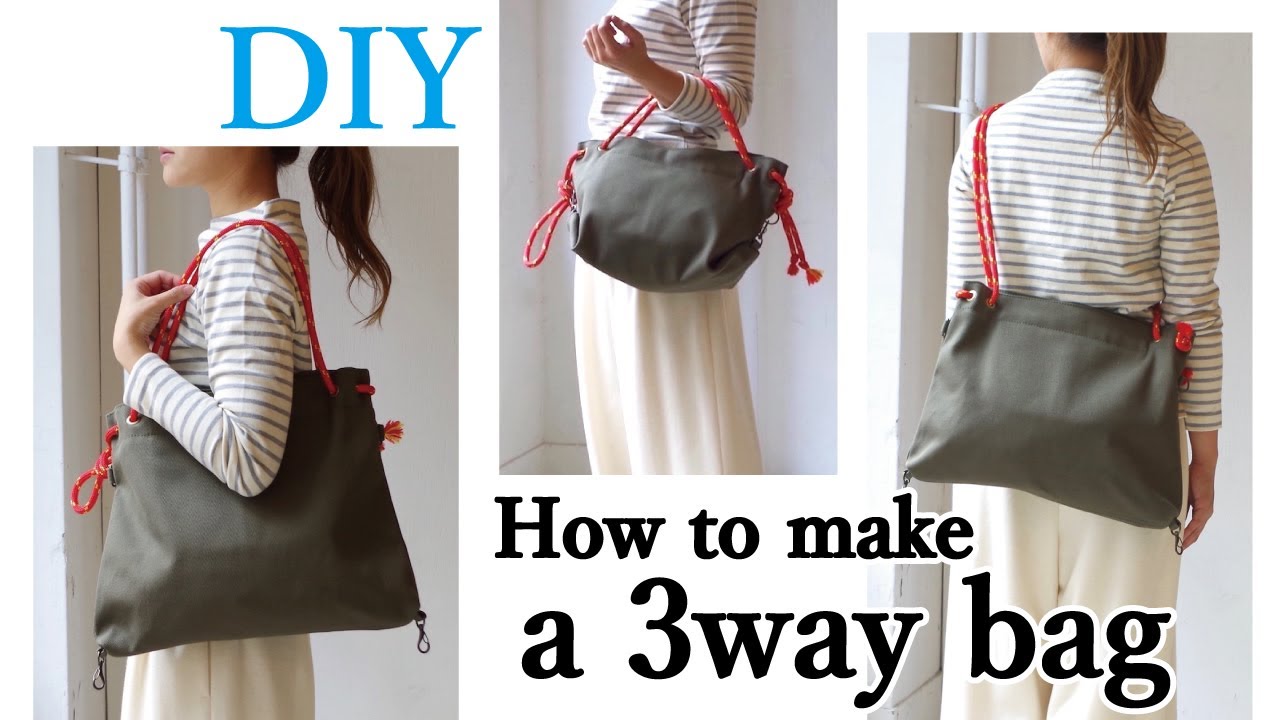 DIY

How to make
a 3way bag