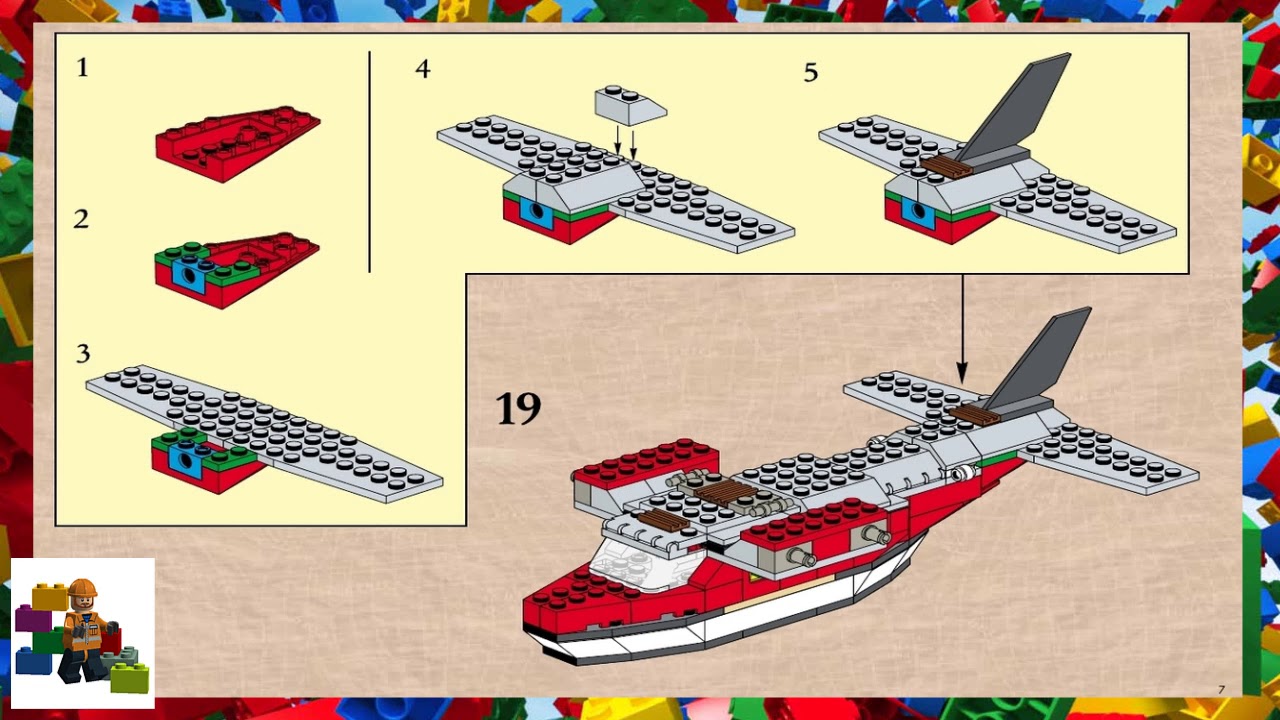 1

2

3

4

5

19

7