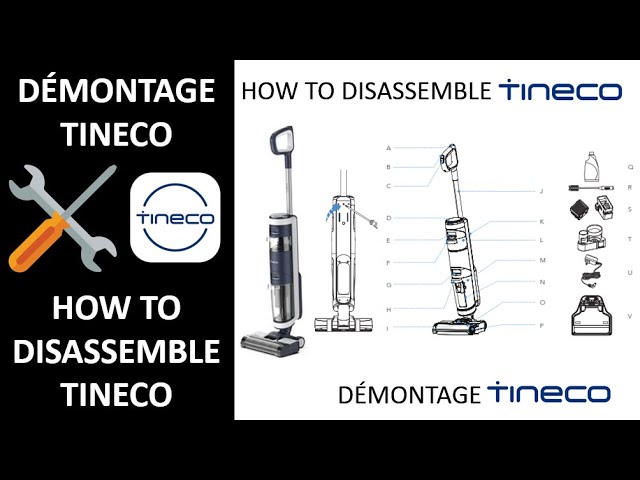 DÉMONTAGE TINECO

tineco

HOW TO DISASSEMBLE TINECO

HOW TO DISASSEMBLE tineco

A
B
C
D
E
F
G
H
I

J
K
L
M
N
O
P

Q
R
S
T
U
V

DÉMONTAGE tineco