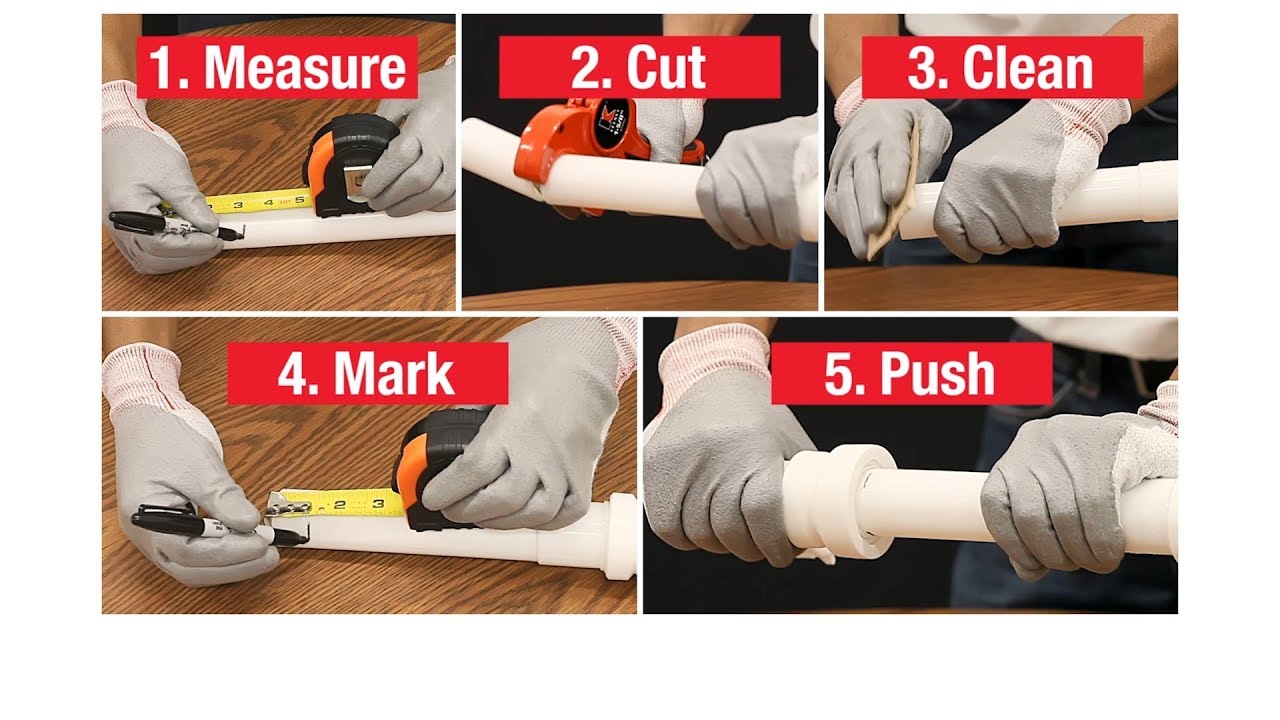 1. Measure

2. Cut

3. Clean

4. Mark

5. Push