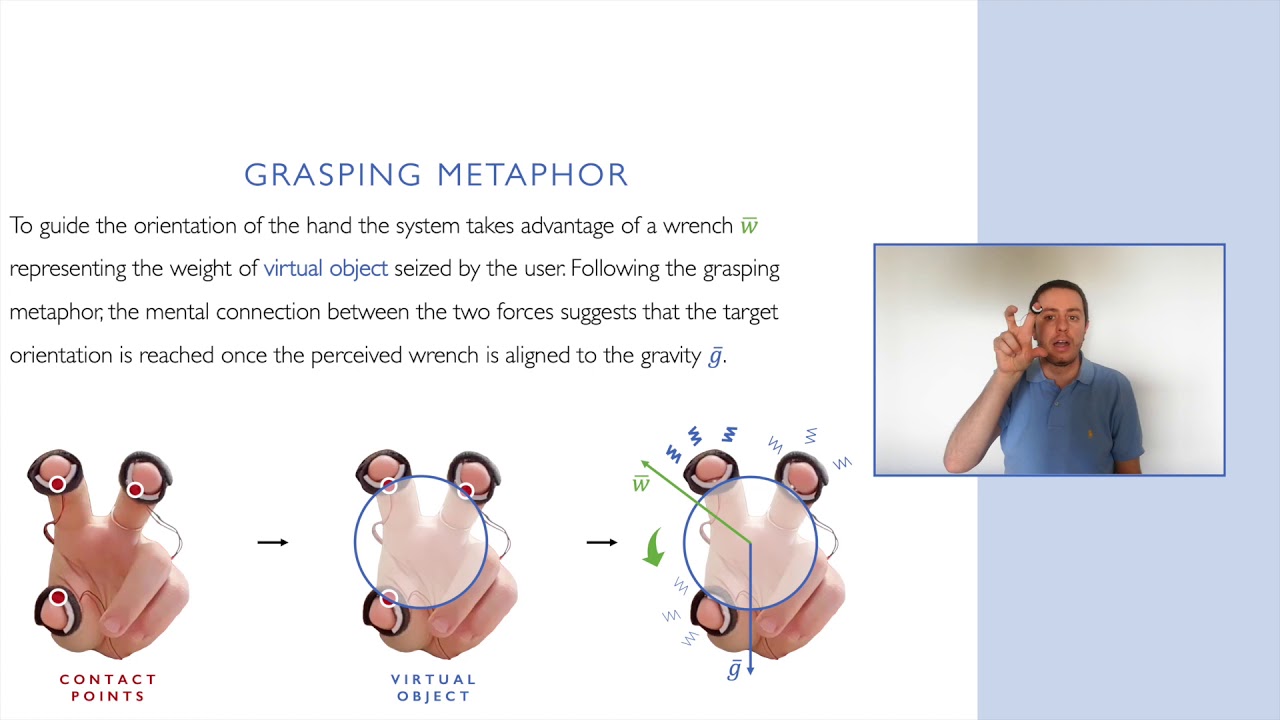 GRASPING METAPHOR

To guide the orientation of the hand the system takes advantage of a wrench $\bar{w}$ representing the weight of virtual object seized by the user. Following the grasping metaphor, the mental connection between the two forces suggests that the target orientation is reached once the perceived wrench is aligned to the gravity $\bar{g}$.

CONTACT POINTS

VIRTUAL OBJECT

$\bar{w}$

$\bar{g}$