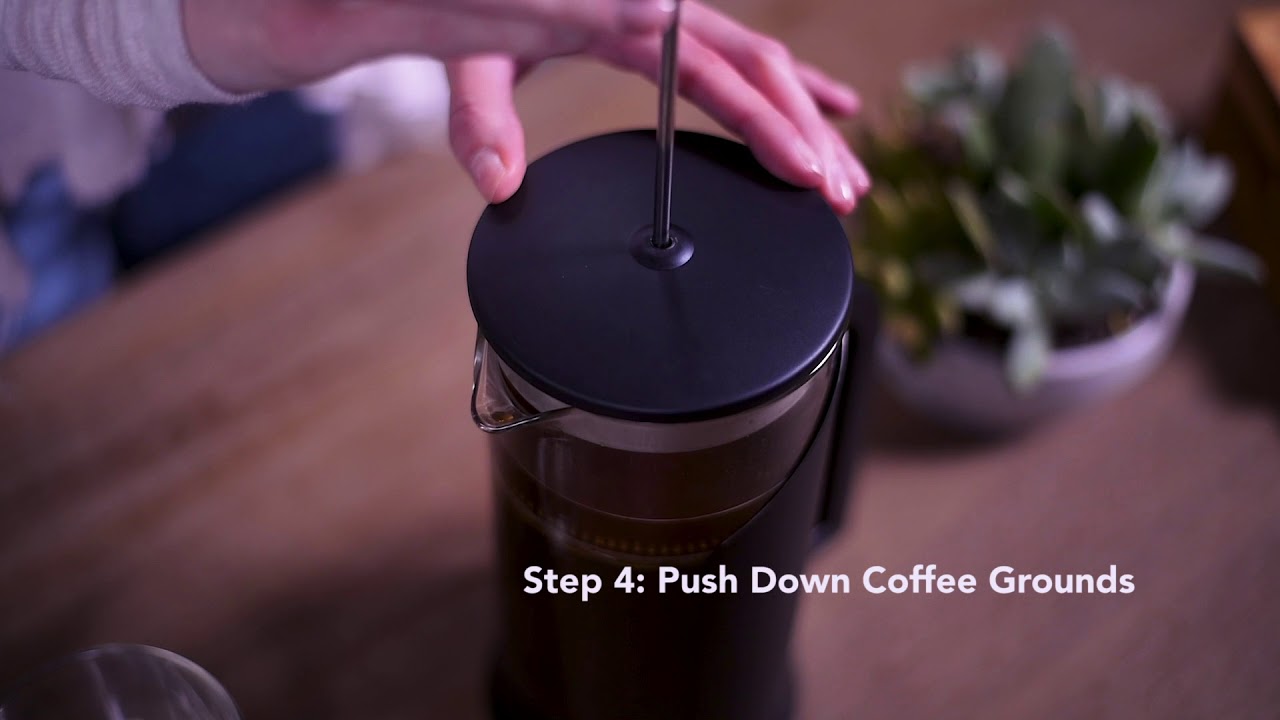 Step 4: Push Down Coffee Grounds