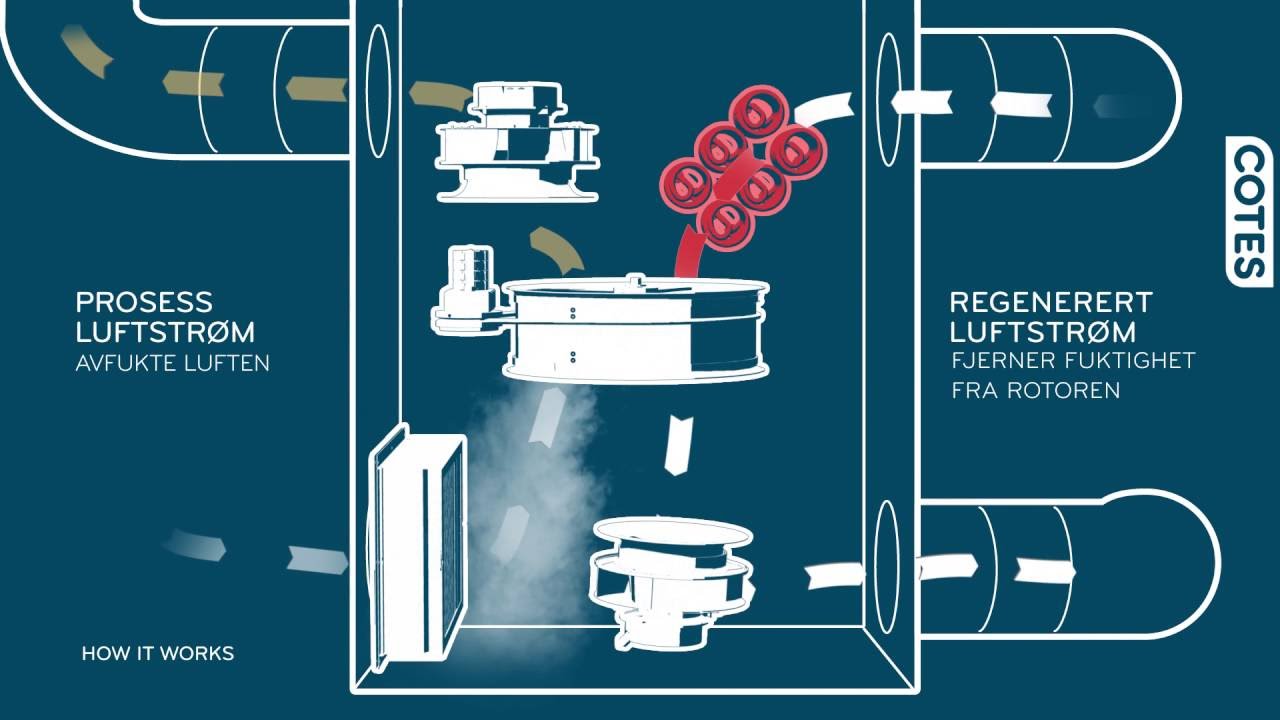 PROSESS LUFTSTRØM
AVFUKTE LUFTEN

REGENERERT LUFTSTRØM
FJERNER FUKTIGHET FRA ROTOREN

COTES

HOW IT WORKS