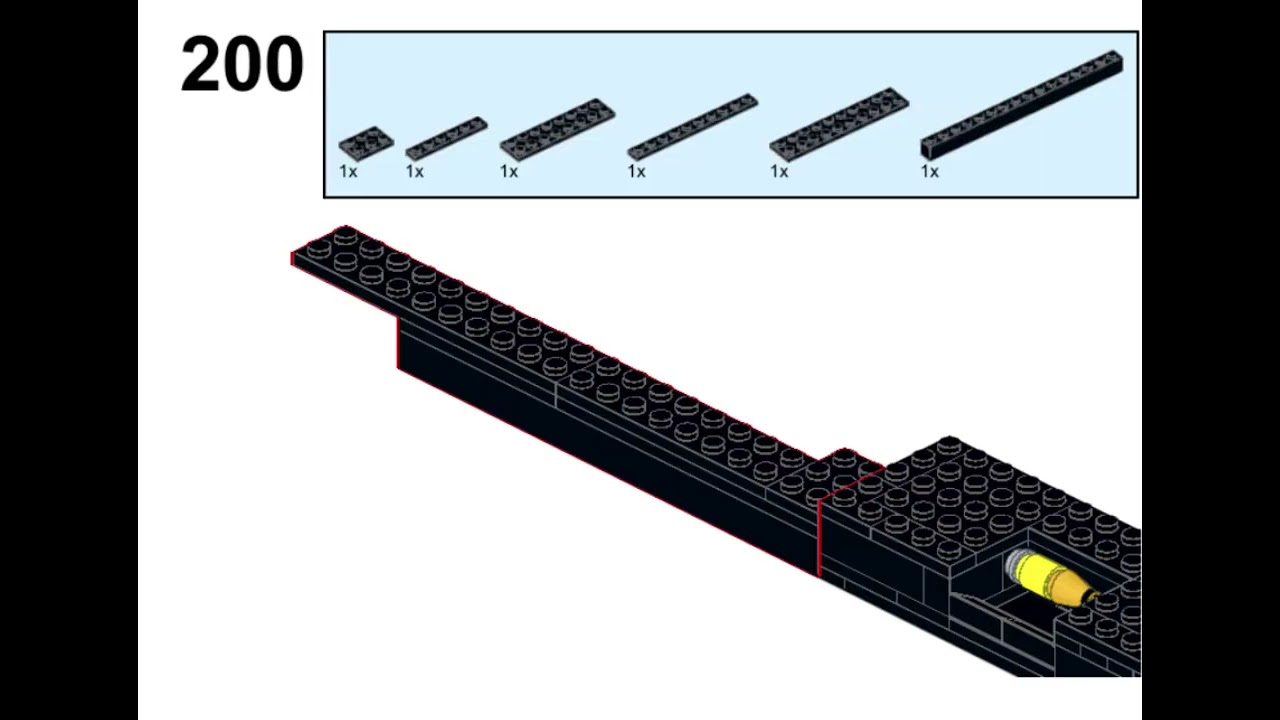 200

1x 1x 1x 1x 1x 1x