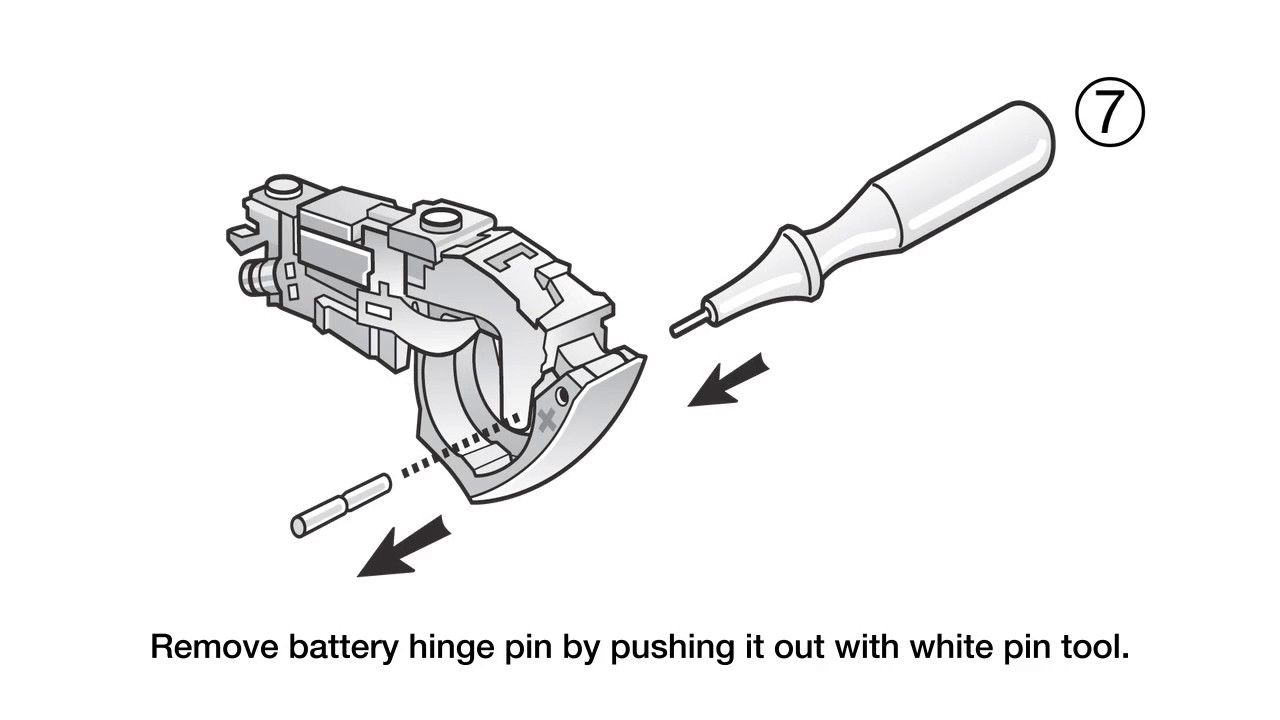 ⑦

Remove battery hinge pin by pushing it out with white pin tool.