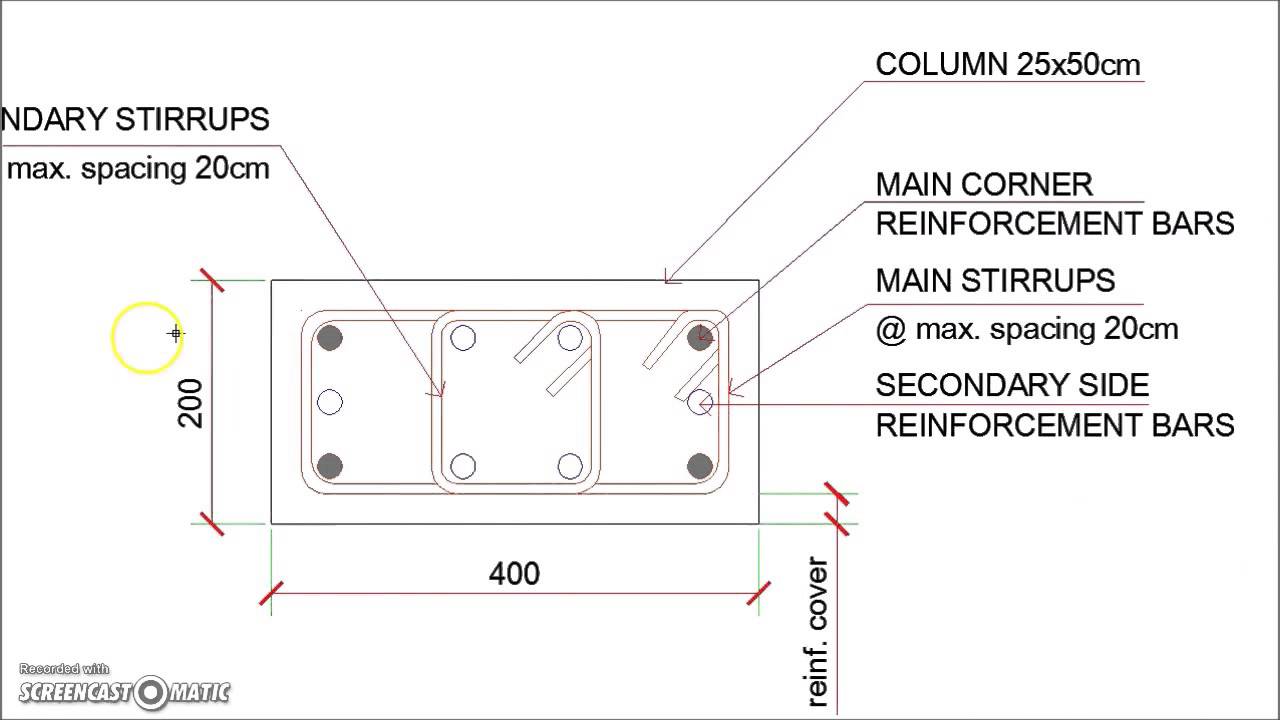 NDARY STIRRUPS
max. spacing 20cm

COLUMN 25x50cm

MAIN CORNER REINFORCEMENT BARS

MAIN STIRRUPS
@ max. spacing 20cm

SECONDARY SIDE REINFORCEMENT BARS

200

400

reinf. cover

Recorded with
SCREENCAST-O-MATIC