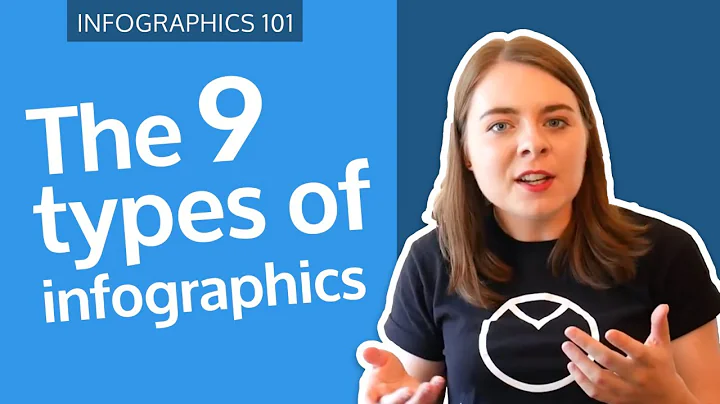 INFOGRAPHICS 101

The 9 types of infographics