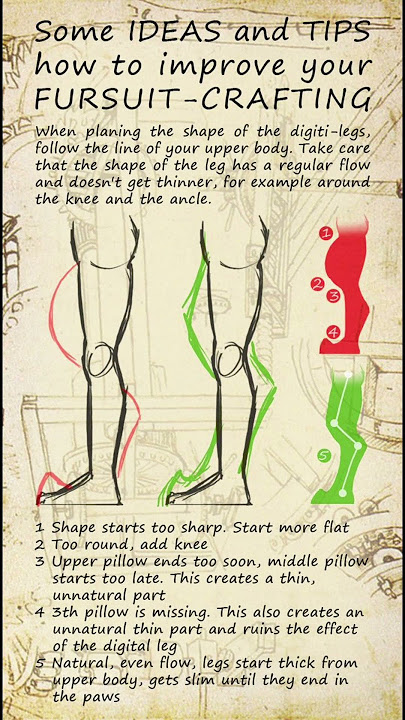 Some IDEAS and TIPS how to improve your FURSUIT-CRAFTING

When planing the shape of the digiti-legs, follow the line of your upper body. Take care that the shape of the leg has a regular flow and doesn't get thinner, for example around the knee and the ancle.

1

2

3

4

5

1 Shape starts too sharp. Start more flat
2 Too round, add knee
3 Upper pillow ends too soon, middle pillow starts too late. This creates a thin, unnatural part
4 3th pillow is missing. This also creates an unnatural thin part and ruins the effect of the digital leg
5 Natural, even flow, legs start thick from upper body, gets slim until they end in the paws