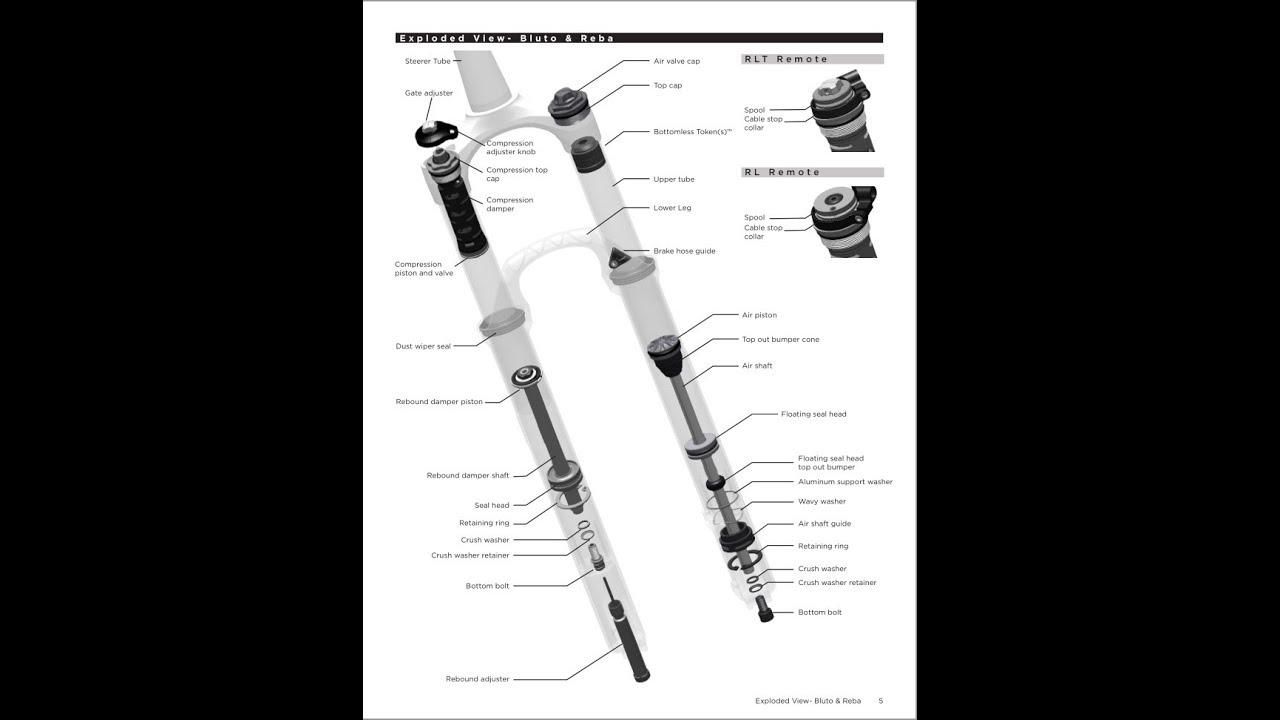 Exploded View- Bluto & Reba

Steerer Tube

Gate adjuster

Compression adjuster knob

Compression top cap

Compression damper

Compression piston and valve

Dust wiper seal

Rebound damper piston

Rebound damper shaft

Seal head

Retaining ring

Crush washer

Crush washer retainer

Bottom bolt

Rebound adjuster

Air valve cap

Top cap

Bottomless Token(s)™

Upper tube

Lower Leg

Brake hose guide

Air piston

Top out bumper cone

Air shaft

Floating seal head

Floating seal head top out bumper

Aluminum support washer

Wavy washer

Air shaft guide

Retaining ring

Crush washer

Crush washer retainer

Bottom bolt

RLT Remote

Spool

Cable stop collar

RL Remote

Spool

Cable stop collar

Exploded View- Bluto & Reba 5