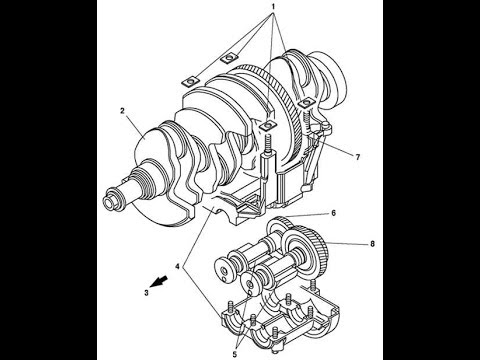 1
2
7
6
8
4
3
5