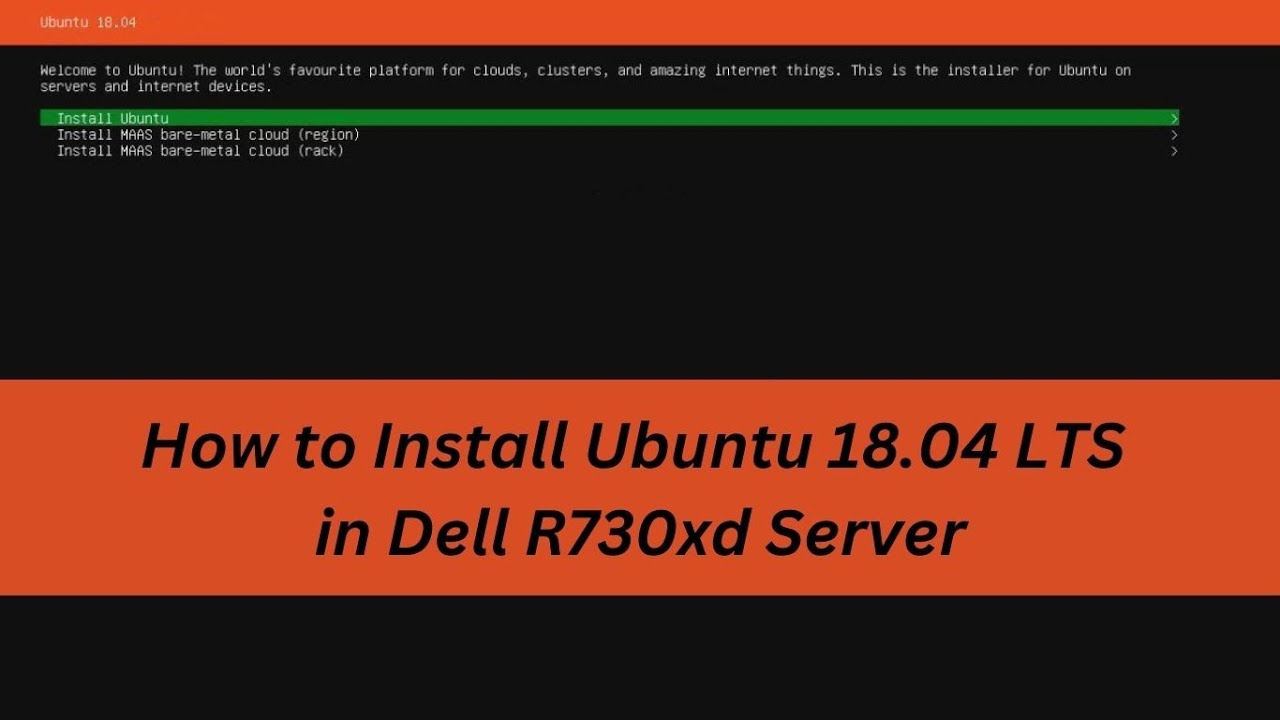 Ubuntu 18.04

Welcome to Ubuntu! The world's favourite platform for clouds, clusters, and amazing internet things. This is the installer for Ubuntu on servers and internet devices.

Install Ubuntu >
Install MAAS bare-metal cloud (region) >
Install MAAS bare-metal cloud (rack) >

How to Install Ubuntu 18.04 LTS in Dell R730xd Server