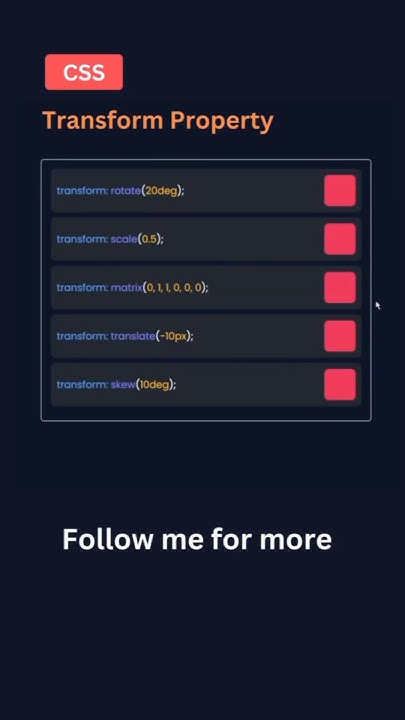 CSS

Transform Property

transform: rotate(20deg);

transform: scale(0.5);

transform: matrix(0, 1, 1, 0, 0, 0);

transform: translate(-10px);

transform: skew(10deg);

Follow me for more