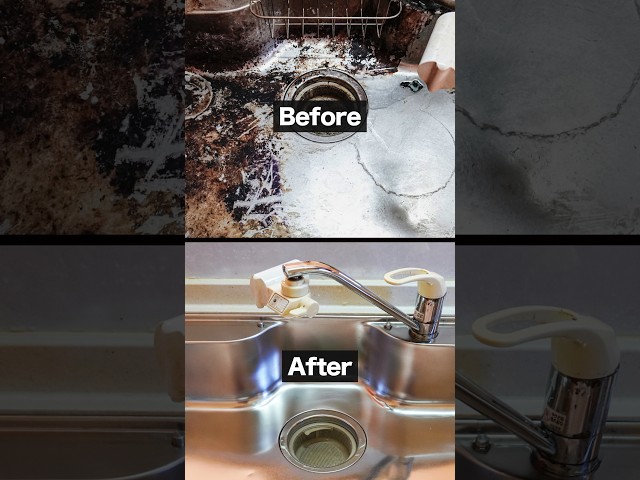 Before

After